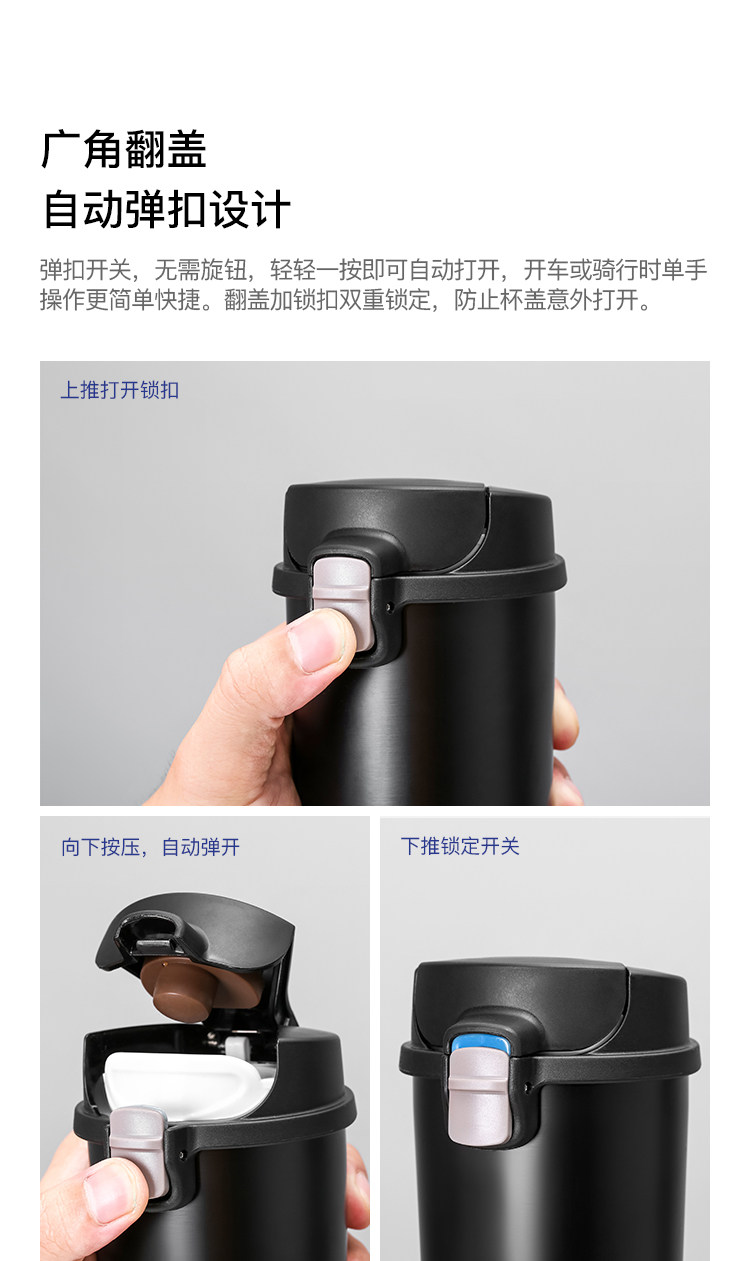 广角翻盖
自动弹扣设计

弹扣开关，无需旋钮，轻轻一按即可自动打开，开车或骑行时单手操作更简单快捷。翻盖加锁扣双重锁定，防止杯盖意外打开。

上推打开锁扣

向下按压，自动弹开

下推锁定开关