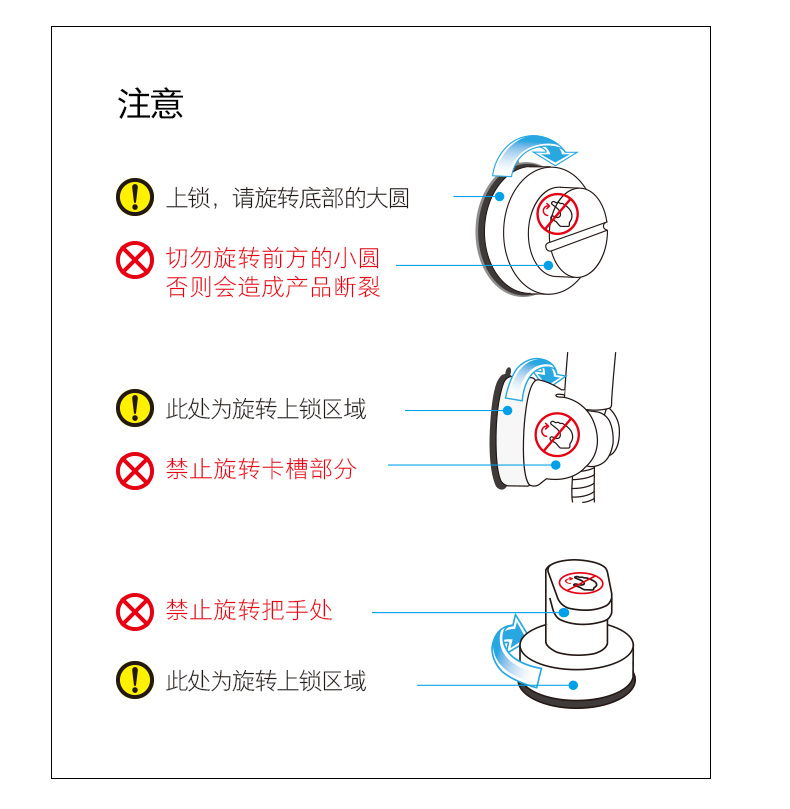 注意

上锁，请旋转底部的大圆

切勿旋转前方的小圆
否则会造成产品断裂

此处为旋转上锁区域

禁止旋转卡槽部分

禁止旋转把手处

此处为旋转上锁区域