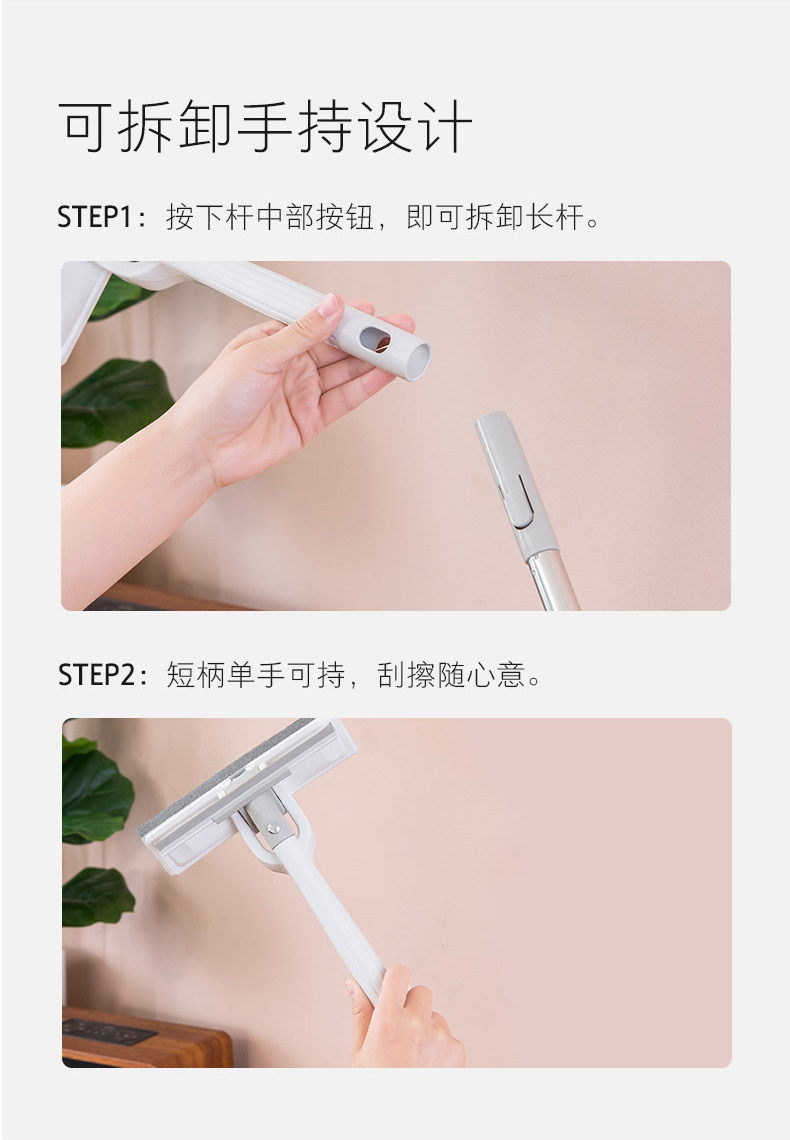 可拆卸手持设计

STEP1：按下杆中部按钮，即可拆卸长杆。

STEP2：短柄单手可持，刮擦随心意。