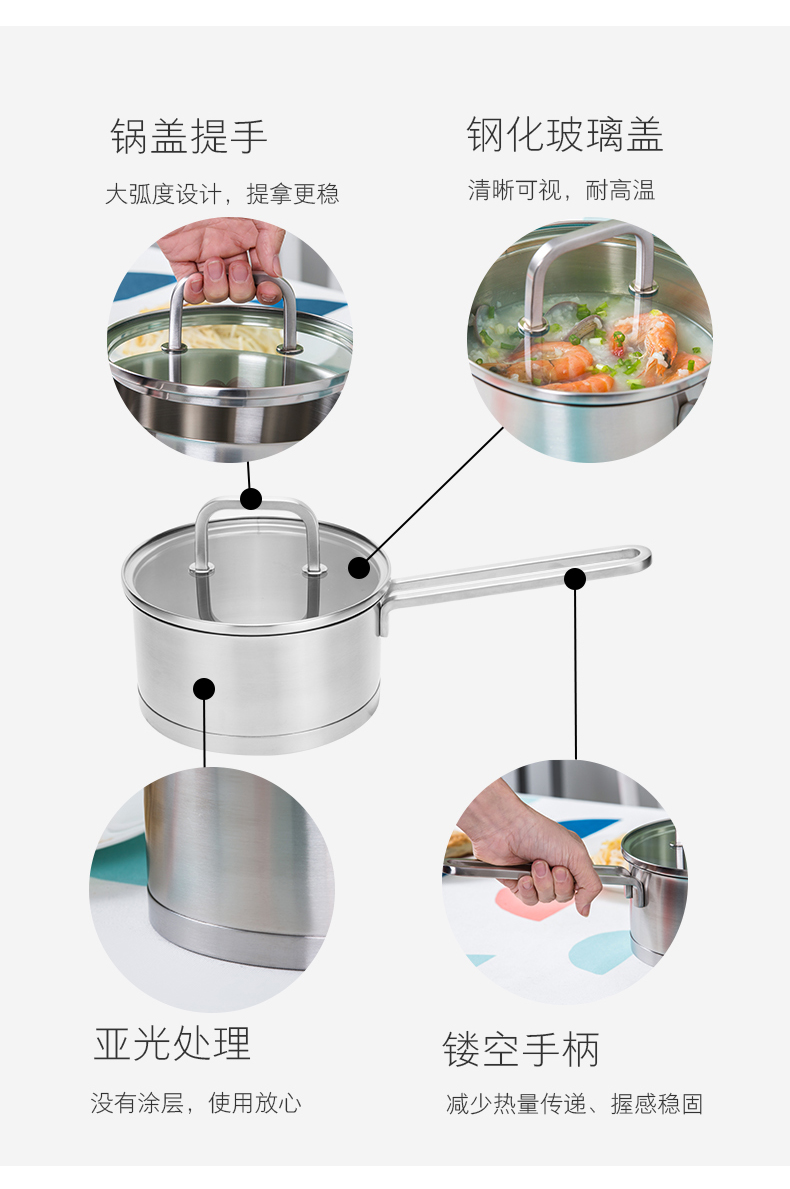 锅盖提手

大弧度设计，提拿更稳

钢化玻璃盖

清晰可视，耐高温

亚光处理

没有涂层，使用放心

镂空手柄

减少热量传递、握感稳固