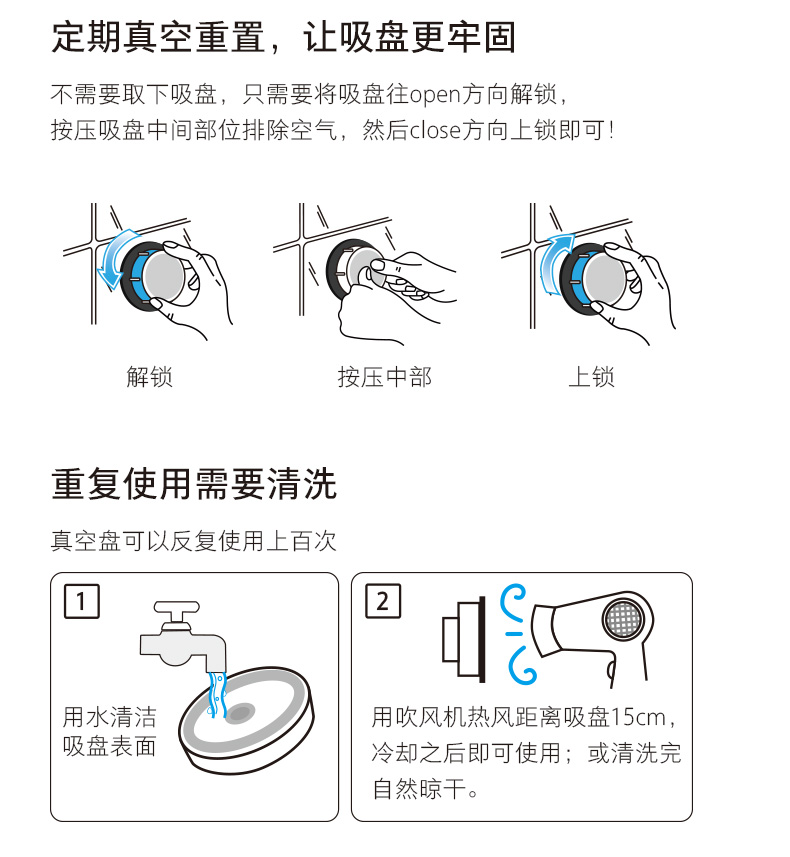 定期真空重置，让吸盘更牢固

不需要取下吸盘，只需要将吸盘往open方向解锁，按压吸盘中间部位排除空气，然后close方向上锁即可！

解锁

按压中部

上锁

重复使用需要清洗

真空盘可以反复使用上百次

1

用水清洁吸盘表面

2

用吹风机热风距离吸盘15cm，冷却之后即可使用；或清洗完自然晾干。