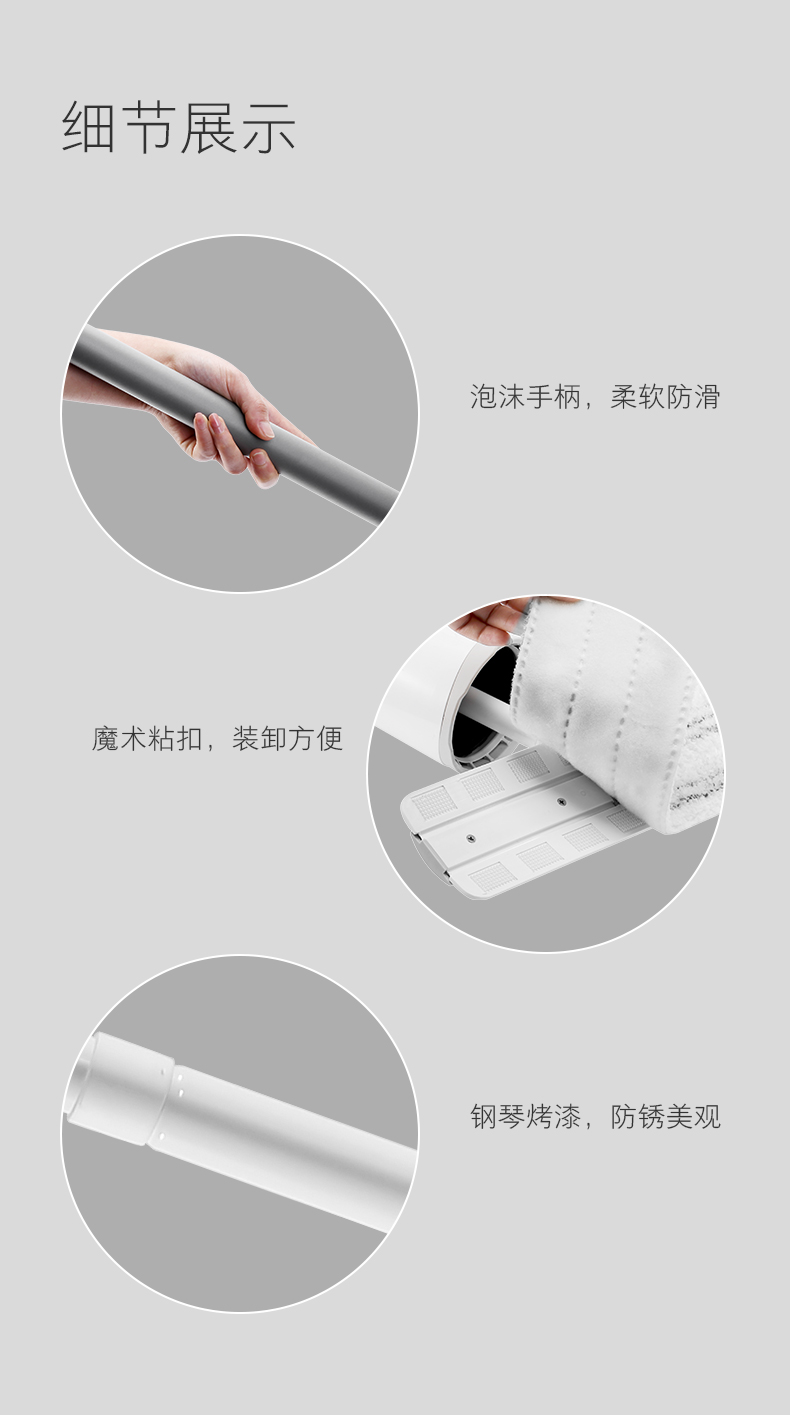 细节展示

泡沫手柄，柔软防滑

魔术粘扣，装卸方便

钢琴烤漆，防锈美观