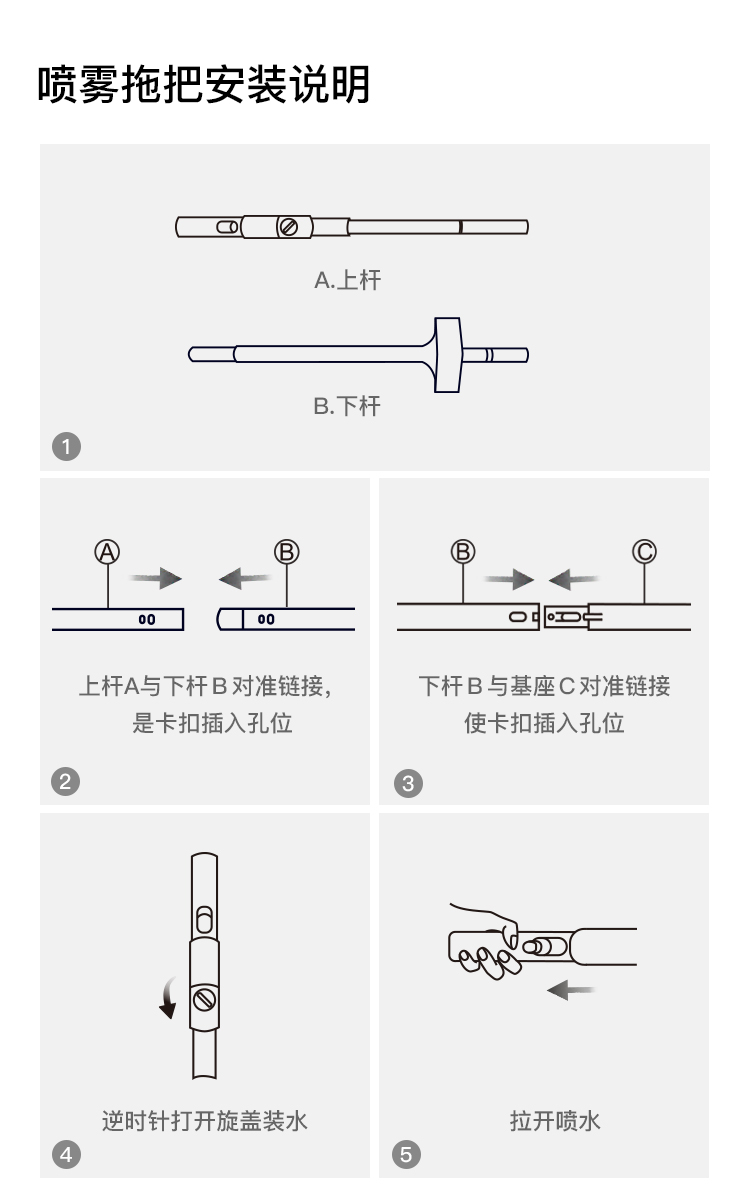 喷雾拖把安装说明

A.上杆

B.下杆

1

A B

上杆A与下杆B对准链接，是卡扣插入孔位

2

B C

下杆B与基座C对准链接使卡扣插入孔位

3

逆时针打开旋盖装水

4

拉开喷水

5