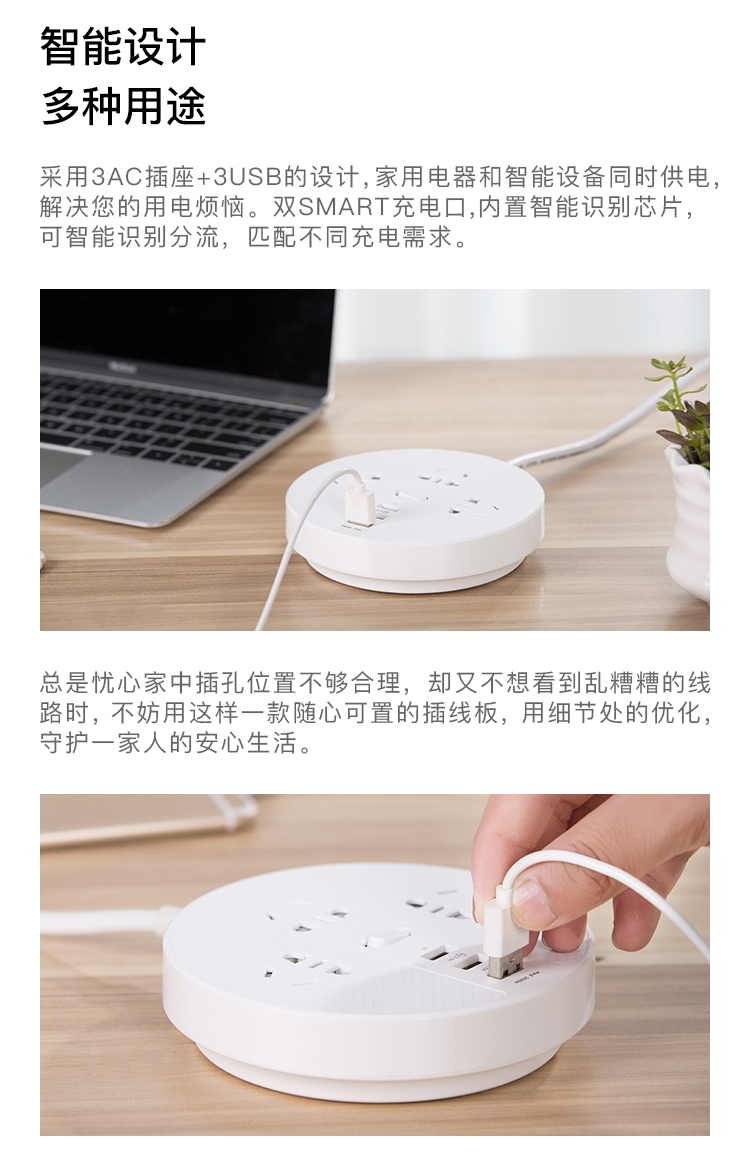 智能设计
多种用途

采用3AC插座+3USB的设计,家用电器和智能设备同时供电,解决您的用电烦恼。双SMART充电口,内置智能识别芯片,可智能识别分流，匹配不同充电需求。

总是忧心家中插孔位置不够合理，却又不想看到乱糟糟的线路时，不妨用这样一款随心可置的插线板，用细节处的优化,守护一家人的安心生活。