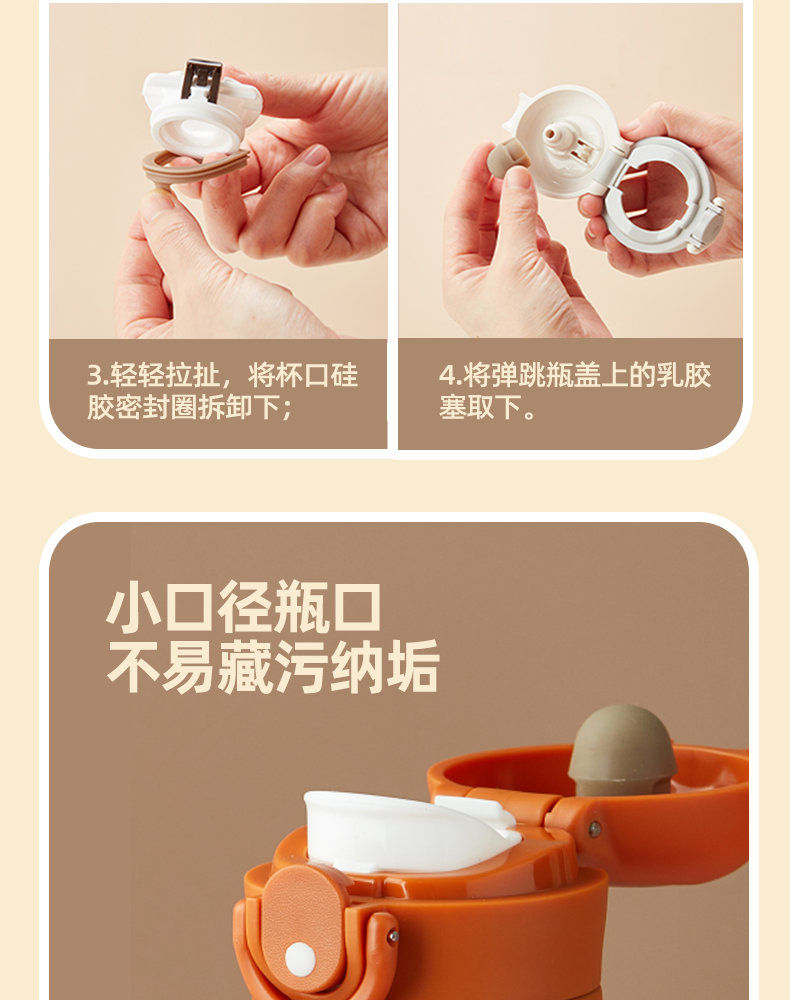 3.轻轻拉扯，将杯口硅胶密封圈拆卸下；

4.将弹跳瓶盖上的乳胶塞取下。

小口径瓶口
不易藏污纳垢