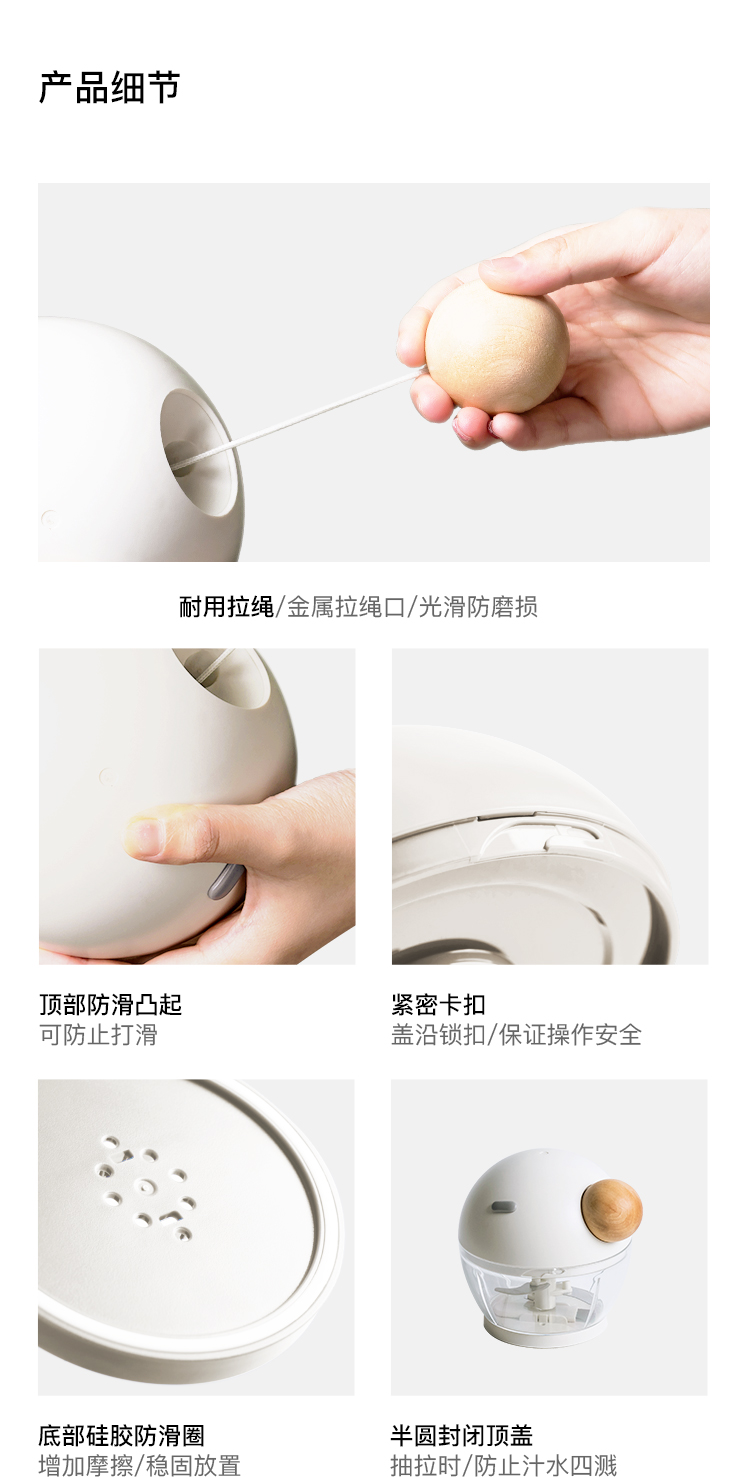 产品细节

耐用拉绳/金属拉绳口/光滑防磨损

顶部防滑凸起
可防止打滑

紧密卡扣
盖沿锁扣/保证操作安全

底部硅胶防滑圈
增加摩擦/稳固放置

半圆封闭顶盖
抽拉时/防止汁水四溅