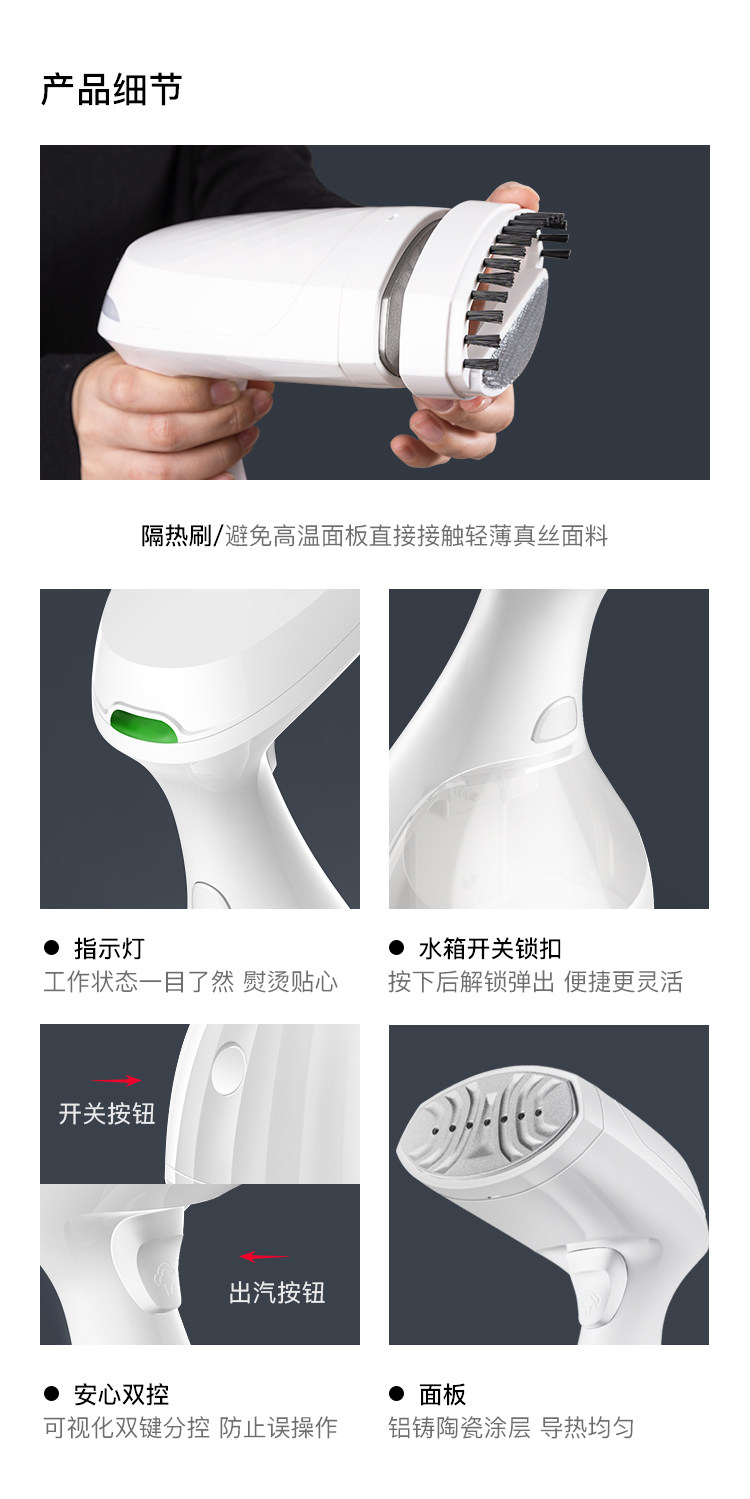 产品细节

隔热刷/避免高温面板直接接触轻薄真丝面料

● 指示灯
工作状态一目了然 熨烫贴心

● 水箱开关锁扣
按下后解锁弹出 便捷更灵活

开关按钮

出汽按钮

● 安心双控
可视化双键分控 防止误操作

● 面板
铝铸陶瓷涂层 导热均匀