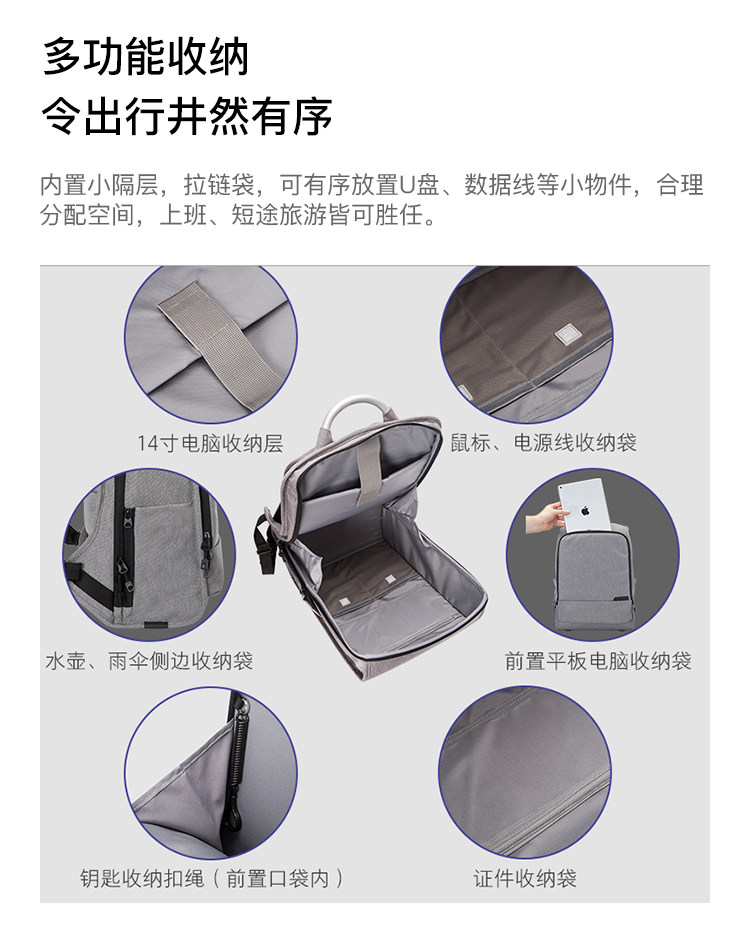 多功能收纳
令出行井然有序

内置小隔层，拉链袋，可有序放置U盘、数据线等小物件，合理分配空间，上班、短途旅游皆可胜任。

14寸电脑收纳层

鼠标、电源线收纳袋

水壶、雨伞侧边收纳袋

前置平板电脑收纳袋

钥匙收纳扣绳（前置口袋内）

证件收纳袋