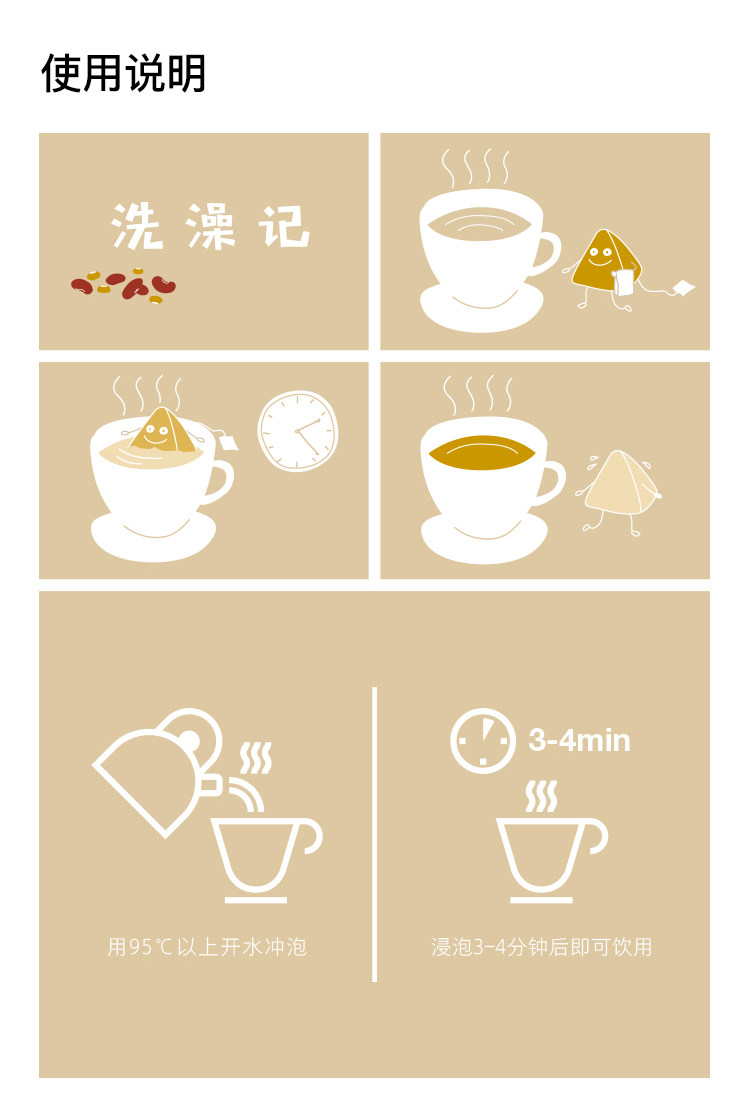 使用说明

洗澡记

3-4min

用95℃以上开水冲泡

浸泡3-4分钟后即可饮用