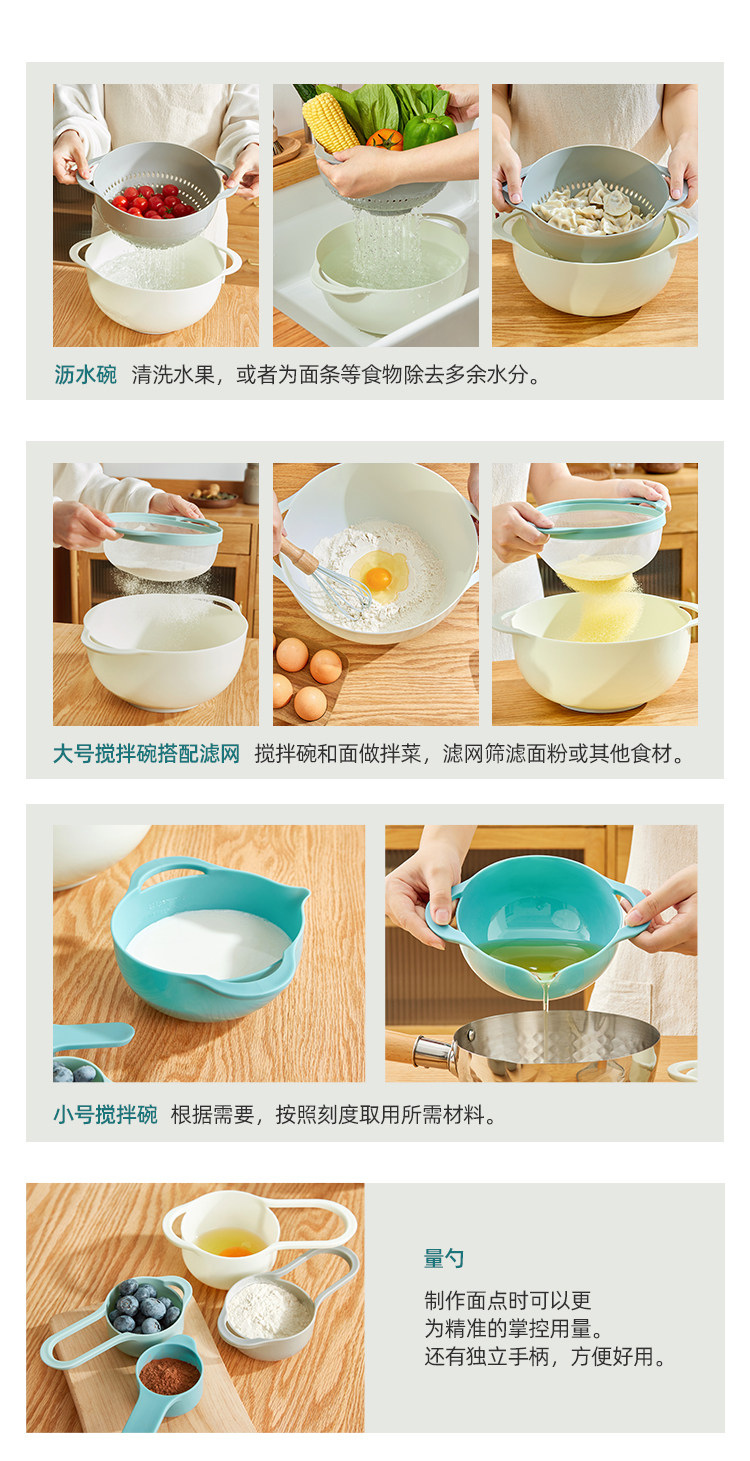 沥水碗 清洗水果，或者为面条等食物除去多余水分。

大号搅拌碗搭配滤网 搅拌碗和面做拌菜，滤网筛滤面粉或其他食材。

小号搅拌碗 根据需要，按照刻度取用所需材料。

量勺

制作面点时可以更为精准的掌控用量。还有独立手柄，方便好用。