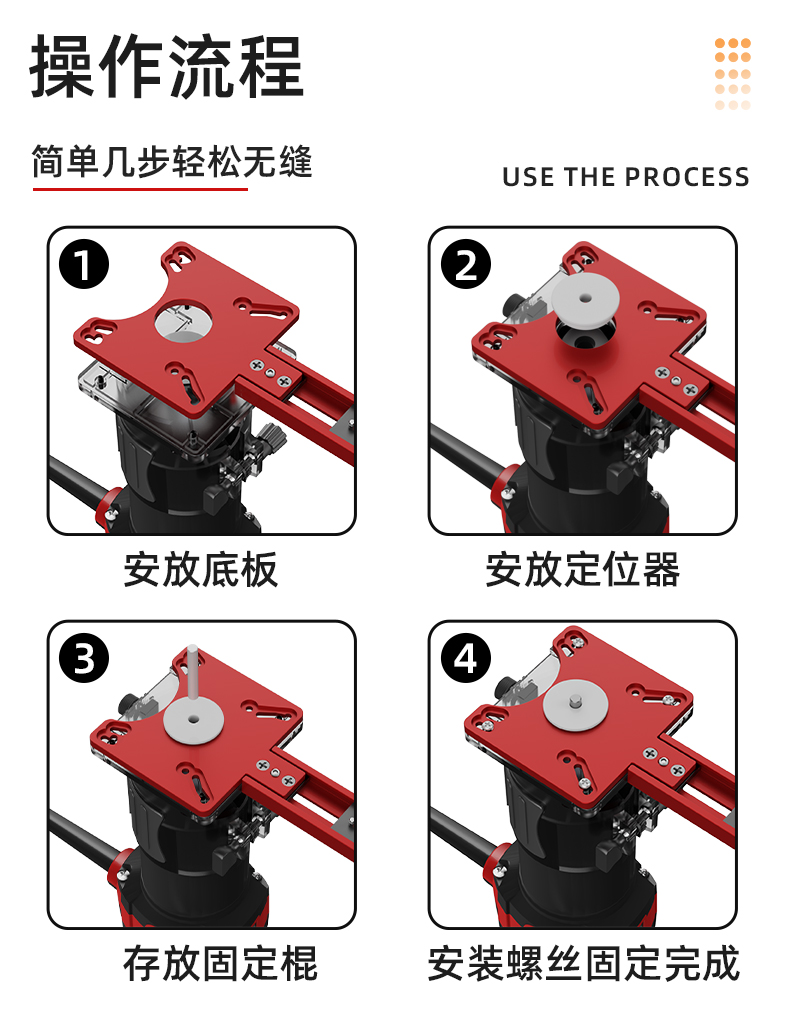 操作流程

简单几步轻松无缝

USE THE PROCESS

1
安放底板

2
安放定位器

3
存放固定棍

4
安装螺丝固定完成