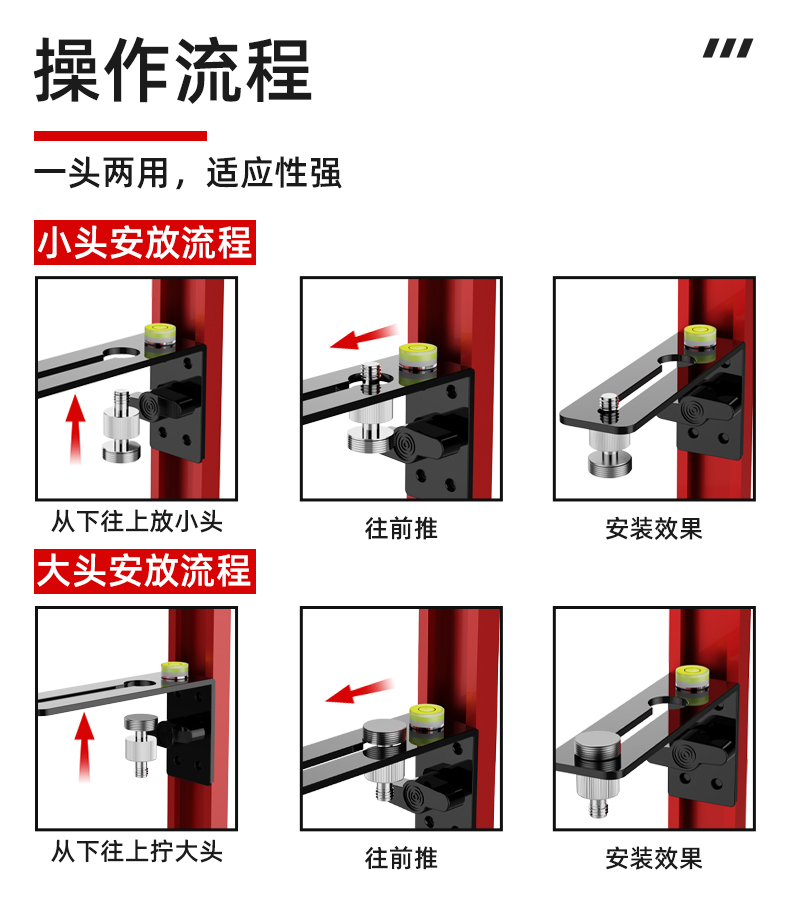 操作流程

一头两用，适应性强

小头安放流程

从下往上放小头

往前推

安装效果

大头安放流程

从下往上拧大头

往前推

安装效果