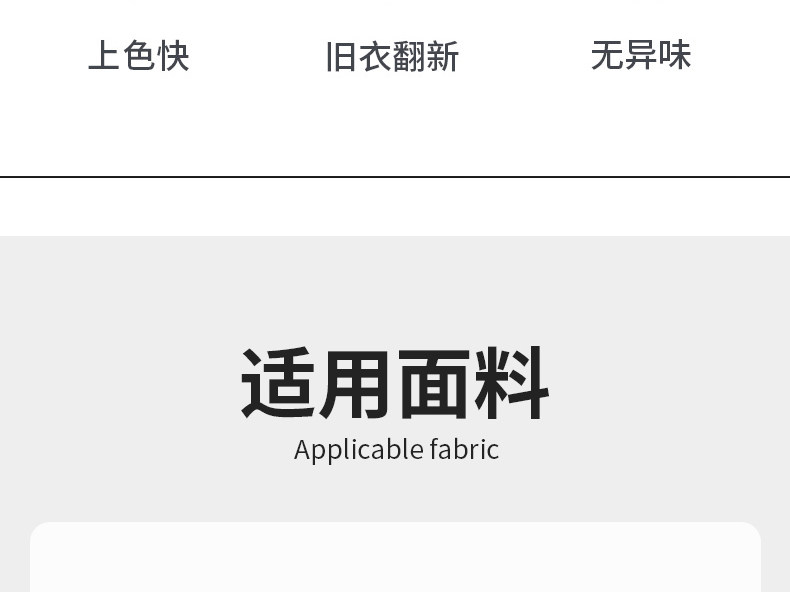 上色快

旧衣翻新

无异味

适用面料

Applicable fabric