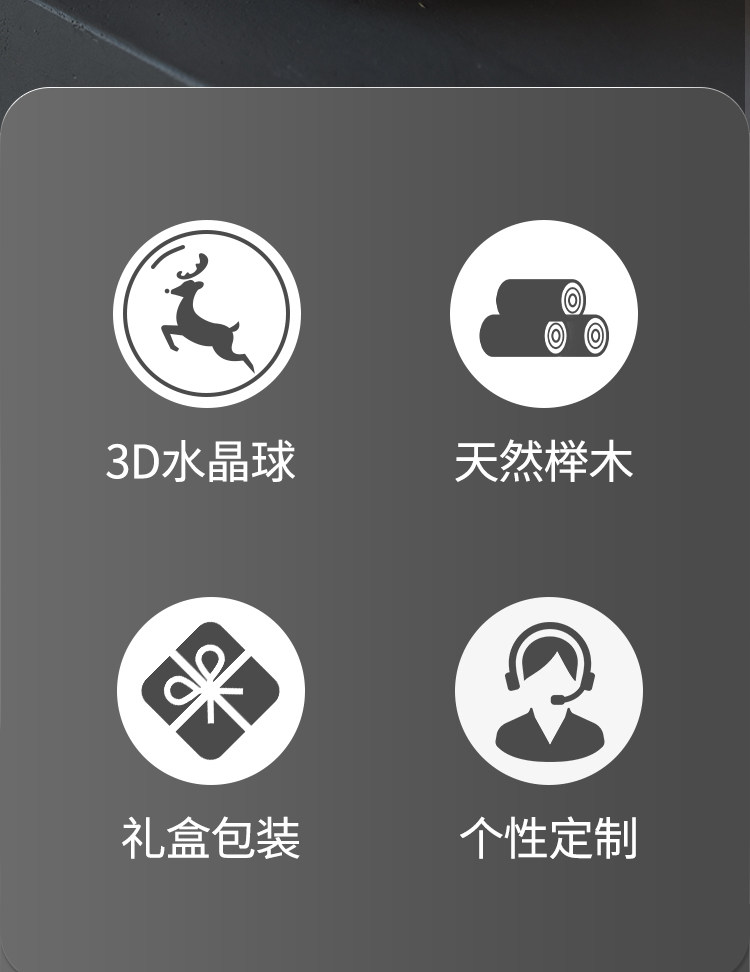 3D水晶球

天然榉木

礼盒包装

个性定制