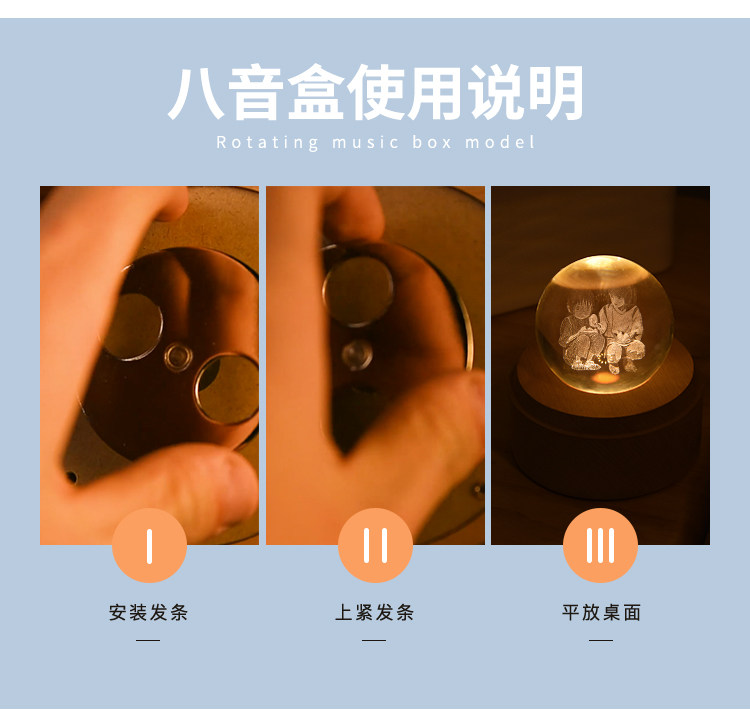 八音盒使用说明

Rotating music box model

I

安装发条

II

上紧发条

III

平放桌面