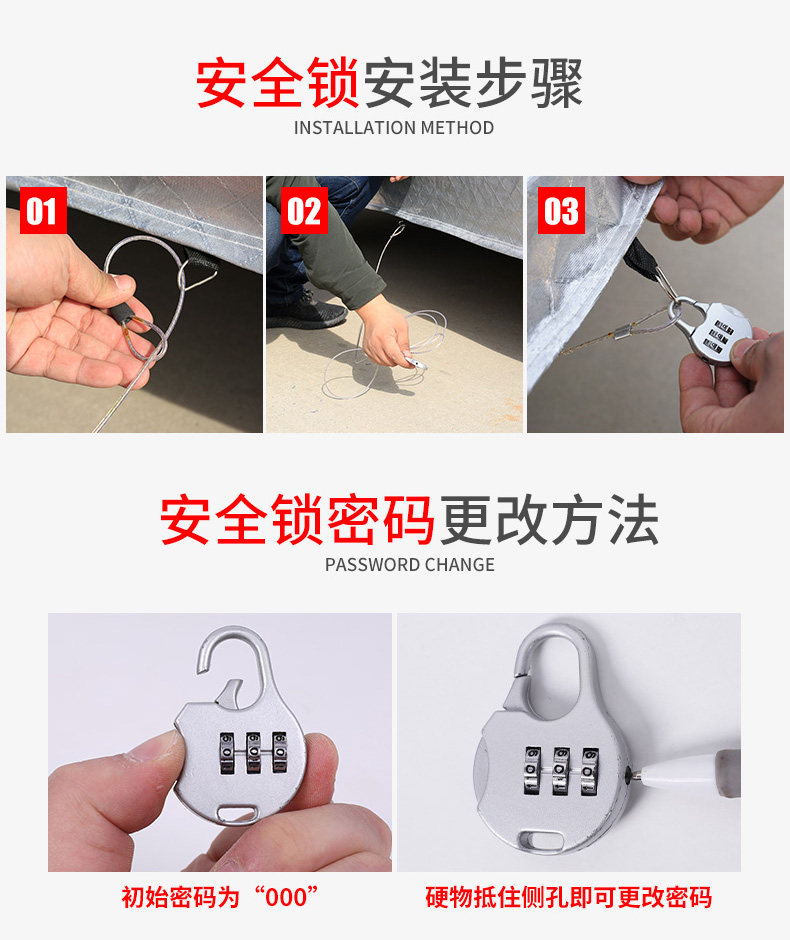 安全锁安装步骤
INSTALLATION METHOD

01

02

03

安全锁密码更改方法
PASSWORD CHANGE

初始密码为“000”

硬物抵住侧孔即可更改密码