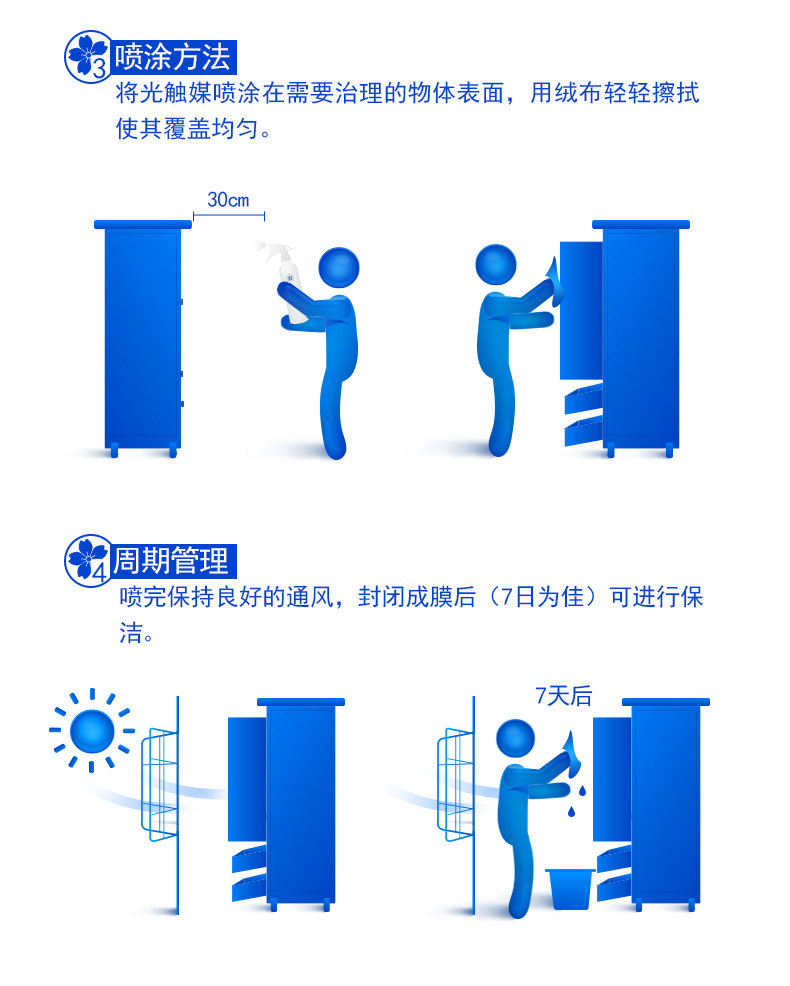 3 喷涂方法
将光触媒喷涂在需要治理的物体表面，用绒布轻轻擦拭使其覆盖均匀。

30cm

4 周期管理
喷完保持良好的通风，封闭成膜后（7日为佳）可进行保洁。

7天后