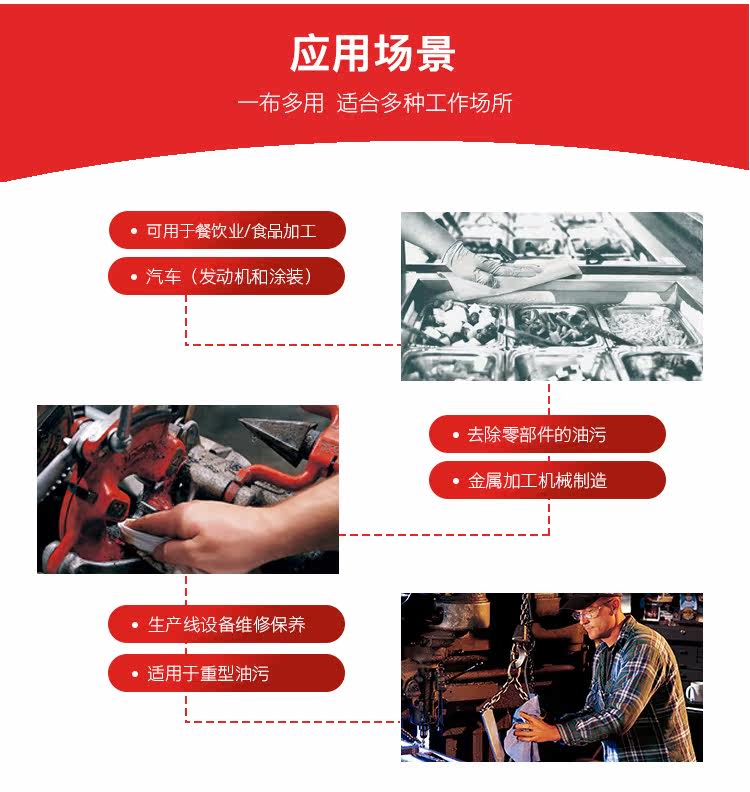 应用场景

一布多用 适合多种工作场所

• 可用于餐饮业/食品加工

• 汽车（发动机和涂装）

• 去除零部件的油污

• 金属加工机械制造

• 生产线设备维修保养

• 适用于重型油污