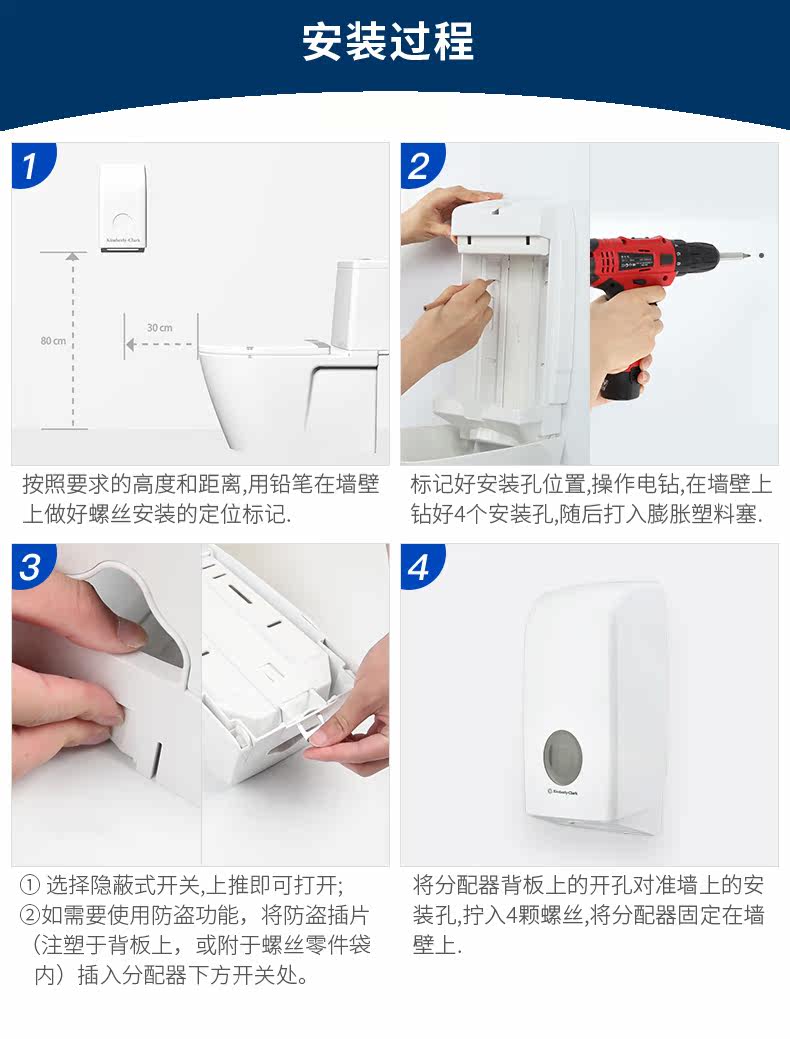 安装过程

1

Kimberly-Clark

80 cm

30 cm

按照要求的高度和距离,用铅笔在墙壁上做好螺丝安装的定位标记.

2

标记好安装孔位置,操作电钻,在墙壁上钻好4个安装孔,随后打入膨胀塑料塞.

3

① 选择隐蔽式开关,上推即可打开;
②如需要使用防盗功能，将防盗插片（注塑于背板上，或附于螺丝零件袋内）插入分配器下方开关处。

4

Kimberly-Clark

将分配器背板上的开孔对准墙上的安装孔,拧入4颗螺丝,将分配器固定在墙壁上.