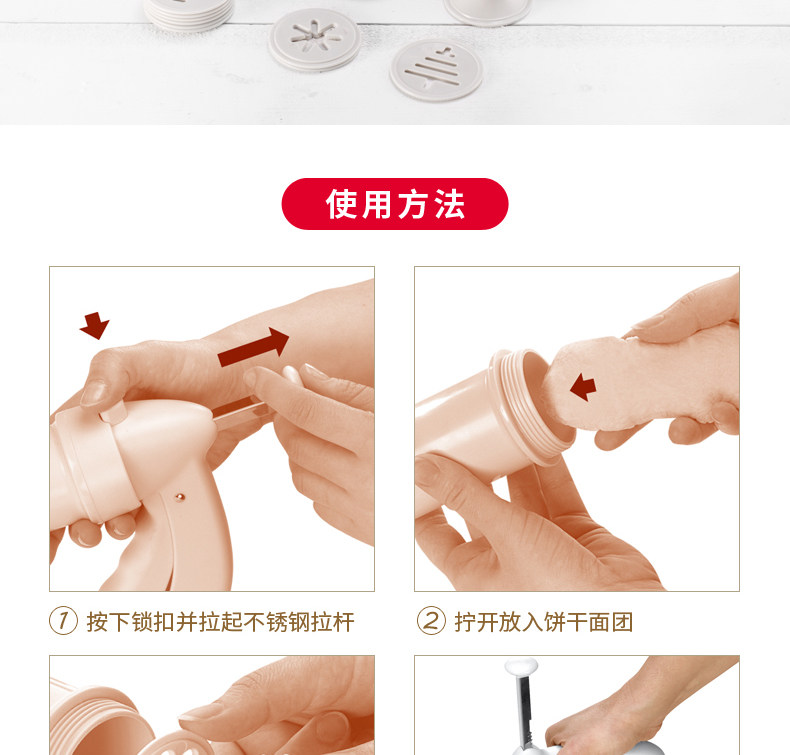 使用方法

① 按下锁扣并拉起不锈钢拉杆

② 拧开放入饼干面团