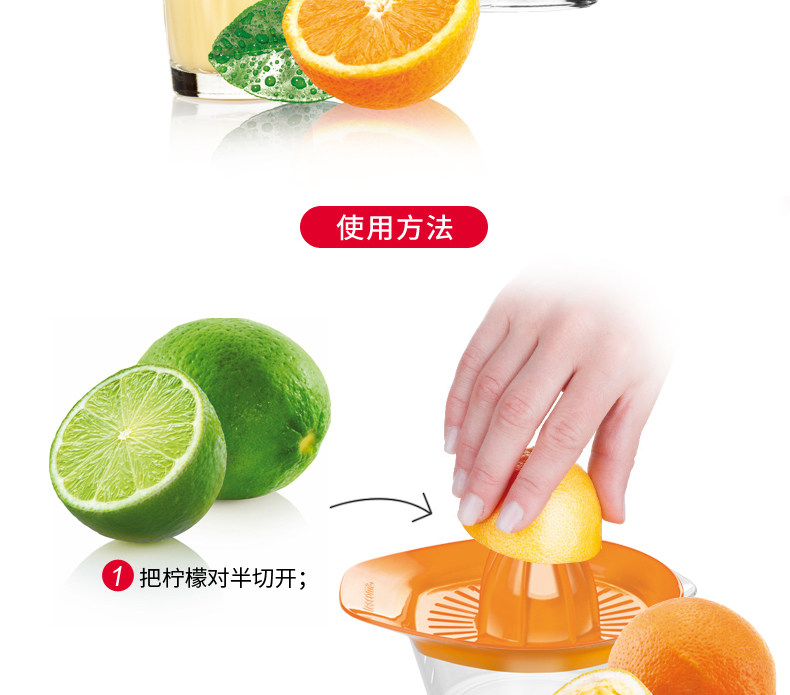 使用方法

1 把柠檬对半切开；