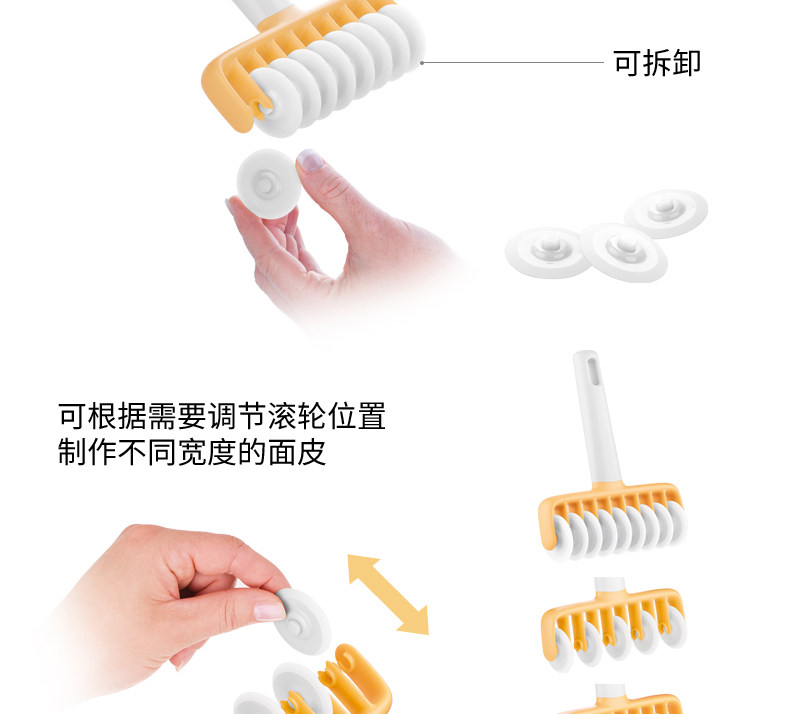 可拆卸

可根据需要调节滚轮位置
制作不同宽度的面皮