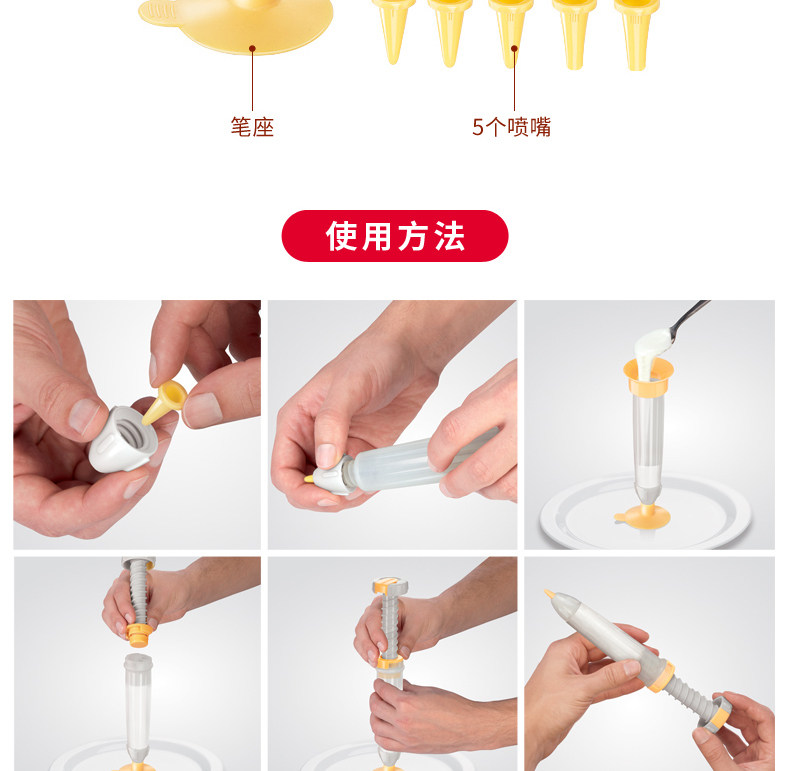 笔座

5个喷嘴

使用方法