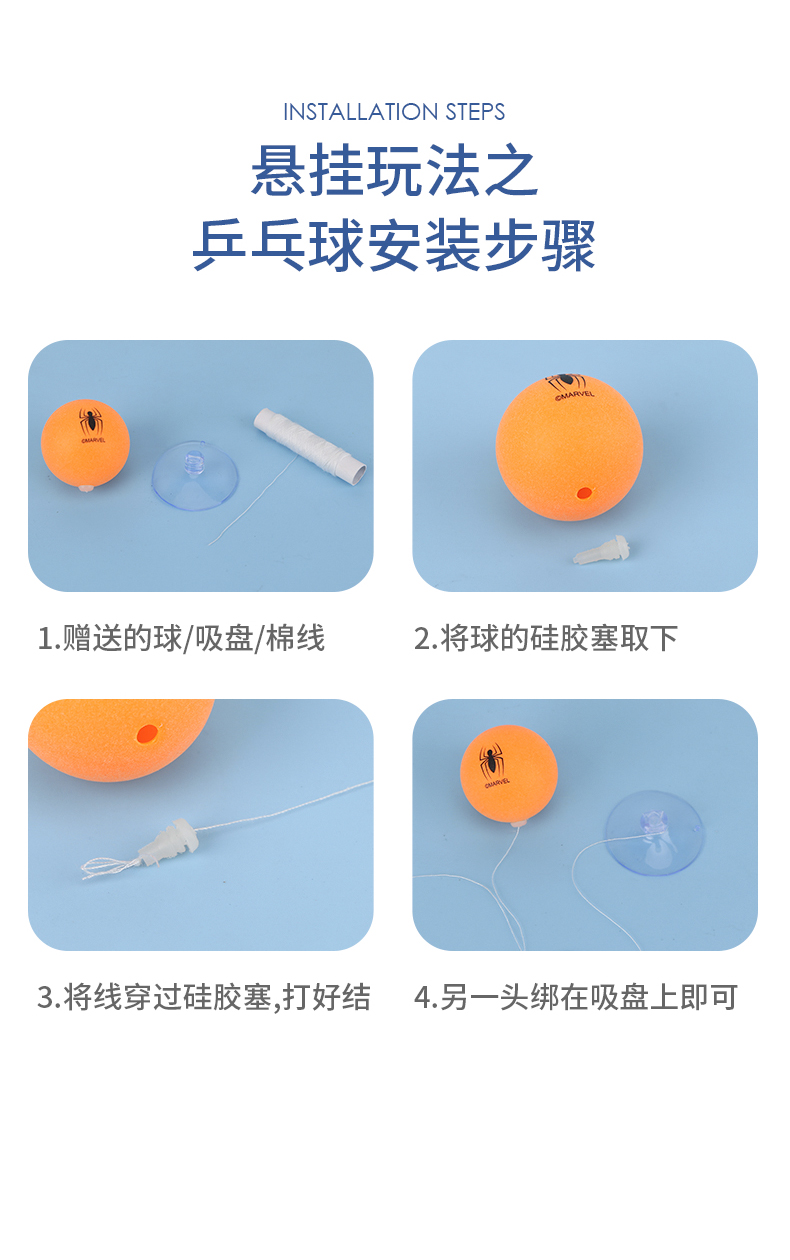 INSTALLATION STEPS

悬挂玩法之
乒乓球安装步骤

©MARVEL

©MARVEL

1.赠送的球/吸盘/棉线

2.将球的硅胶塞取下

©MARVEL

3.将线穿过硅胶塞,打好结

4.另一头绑在吸盘上即可