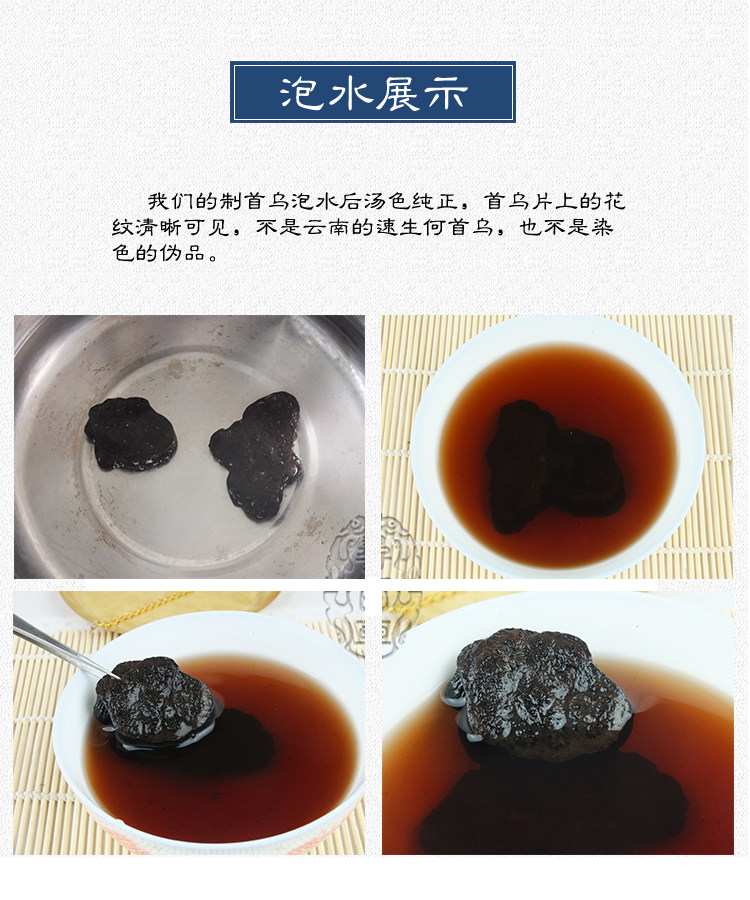 泡水展示

我们的制首乌泡水后汤色纯正，首乌片上的花纹清晰可见，不是云南的速生何首乌，也不是染色的伪品。