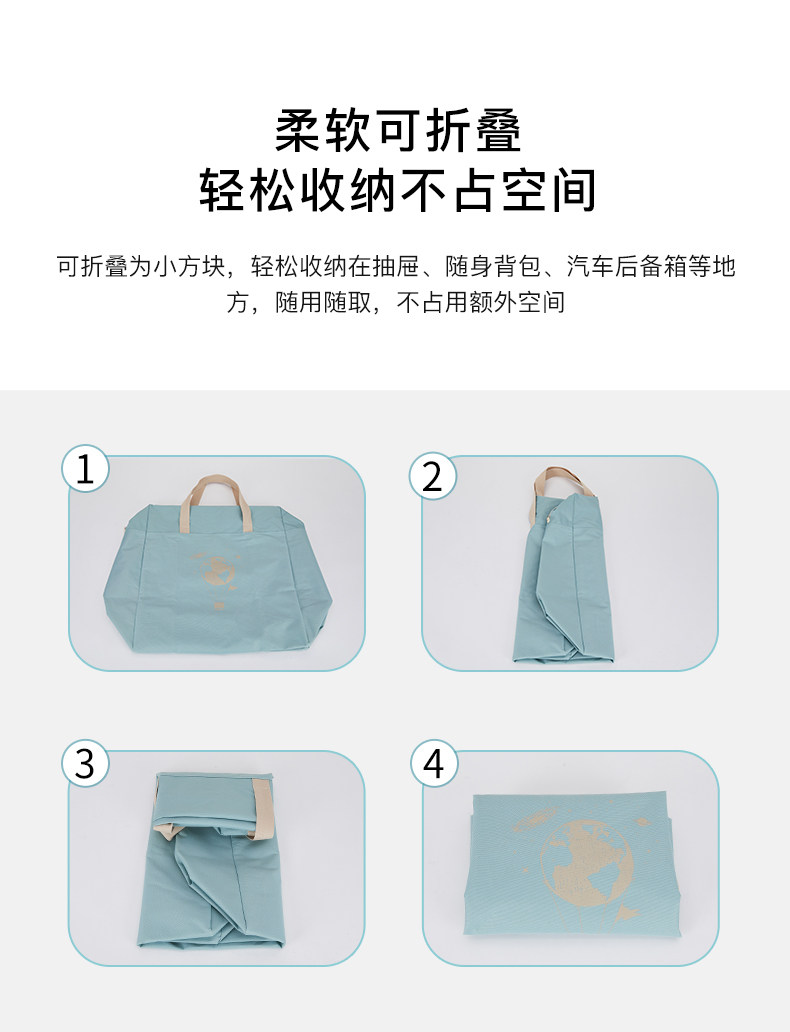 柔软可折叠
轻松收纳不占空间

可折叠为小方块，轻松收纳在抽屉、随身背包、汽车后备箱等地方，随用随取，不占用额外空间

1

2

3

4