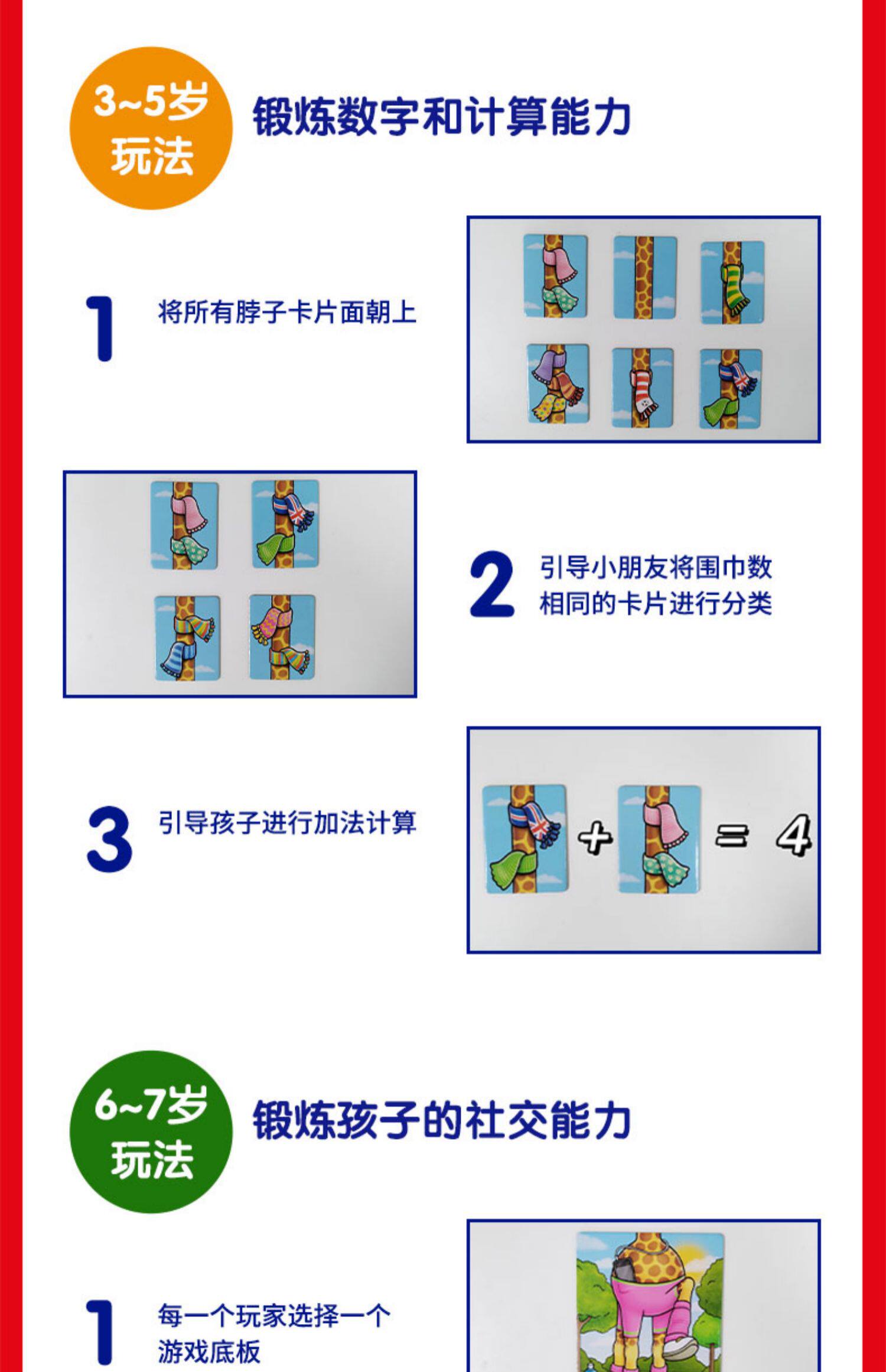 3~5岁
玩法

锻炼数字和计算能力

1 将所有脖子卡片面朝上

2 引导小朋友将围巾数相同的卡片进行分类

3 引导孩子进行加法计算

+ = 4

6~7岁
玩法

锻炼孩子的社交能力

1 每一个玩家选择一个游戏底板