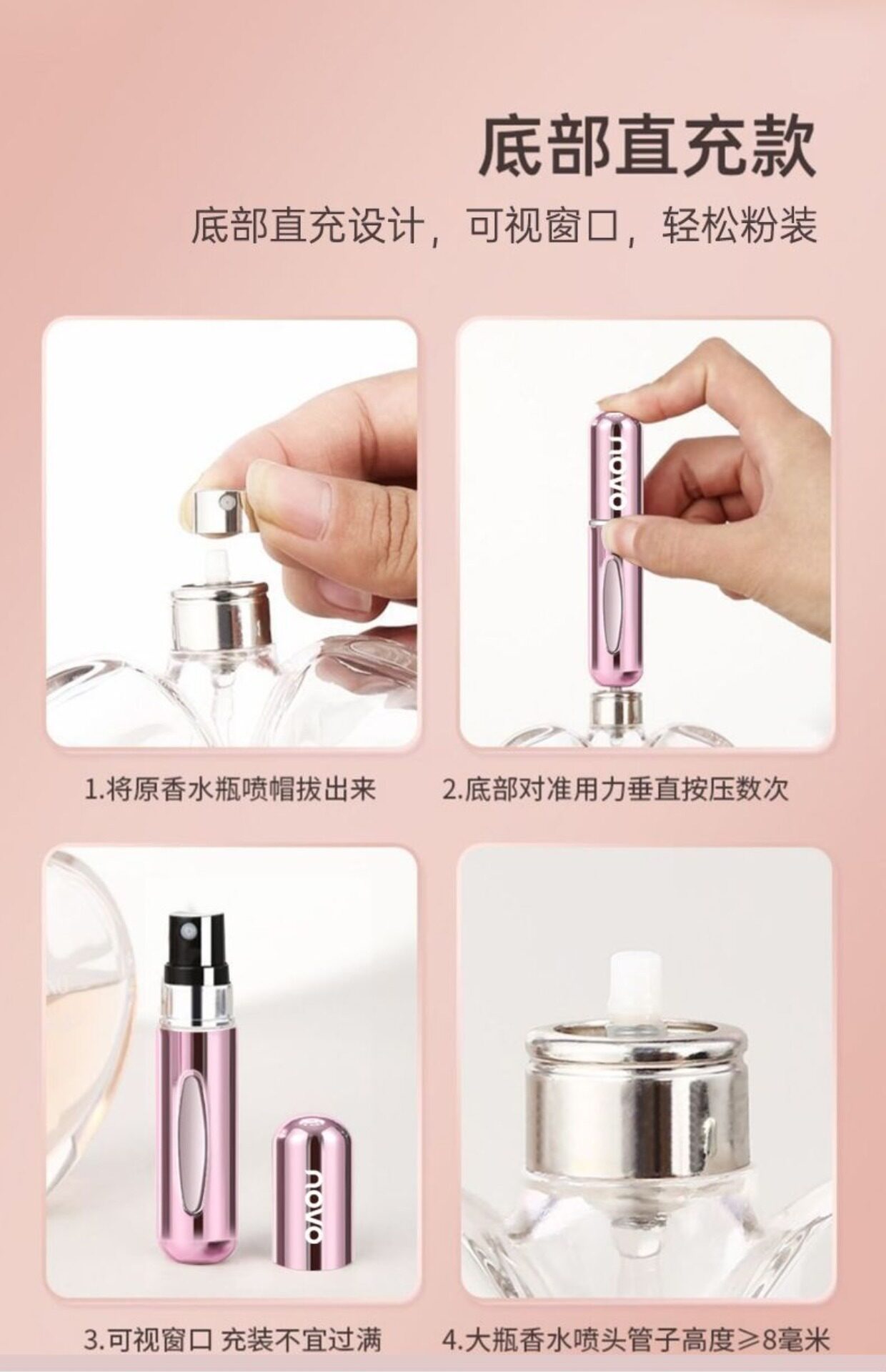 底部直充款

底部直充设计，可视窗口，轻松粉装

novo

1.将原香水瓶喷帽拔出来

2.底部对准用力垂直按压数次

novo

3.可视窗口 充装不宜过满

4.大瓶香水喷头管子高度≥8毫米