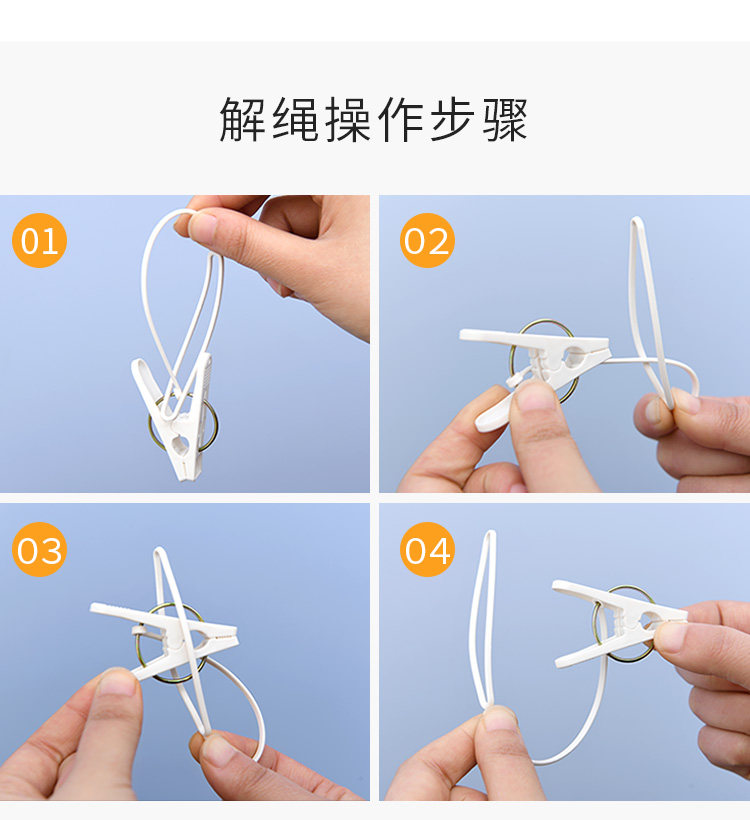 解绳操作步骤

01

02

03

04