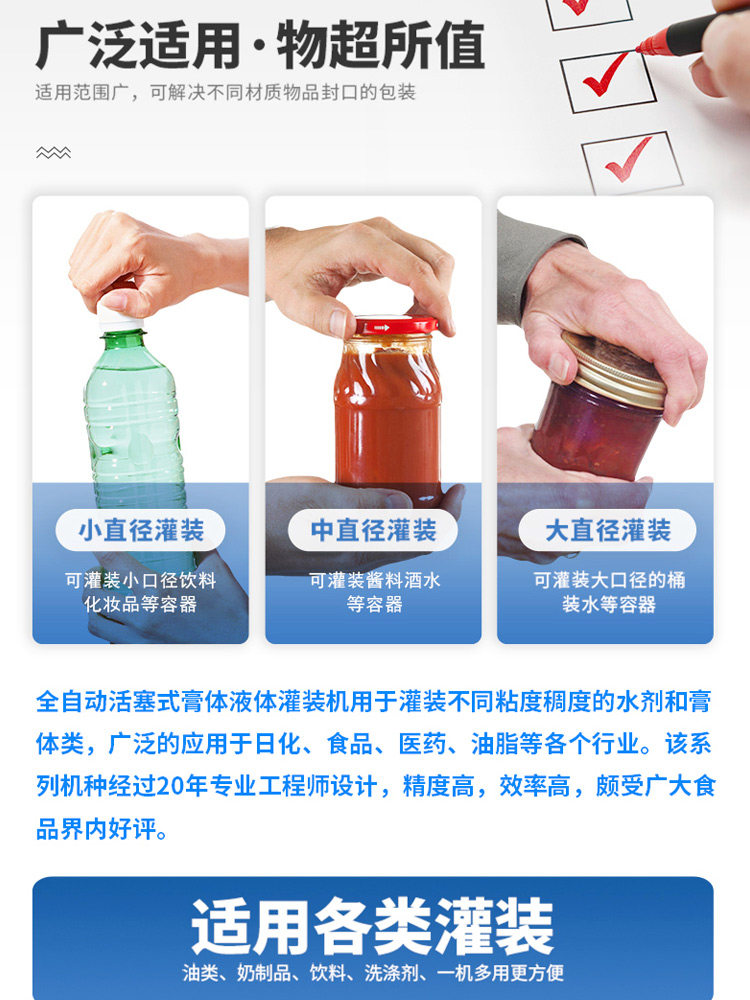 广泛适用·物超所值
适用范围广，可解决不同材质物品封口的包装

小直径灌装
可灌装小口径饮料化妆品等容器

中直径灌装
可灌装酱料酒水等容器

大直径灌装
可灌装大口径的桶装水等容器

全自动活塞式膏体液体灌装机用于灌装不同粘度稠度的水剂和膏体类，广泛的应用于日化、食品、医药、油脂等各个行业。该系列机种经过20年专业工程师设计，精度高，效率高，颇受广大食品界内好评。

适用各类灌装
油类、奶制品、饮料、洗涤剂、一机多用更方便