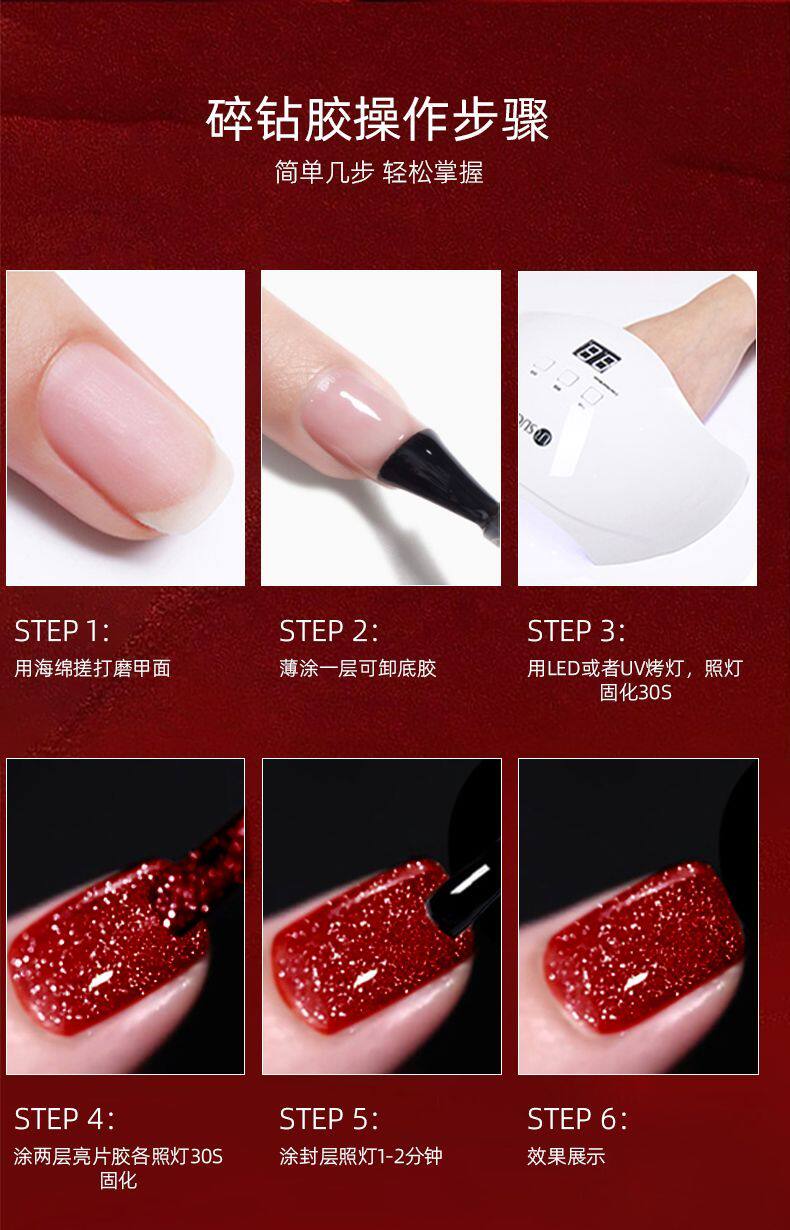 碎钻胶操作步骤

简单几步 轻松掌握

STEP 1:
用海绵搓打磨甲面

STEP 2:
薄涂一层可卸底胶

STEP 3:
用LED或者UV烤灯，照灯固化30S

STEP 4:
涂两层亮片胶各照灯30S固化

STEP 5:
涂封层照灯1-2分钟

STEP 6:
效果展示