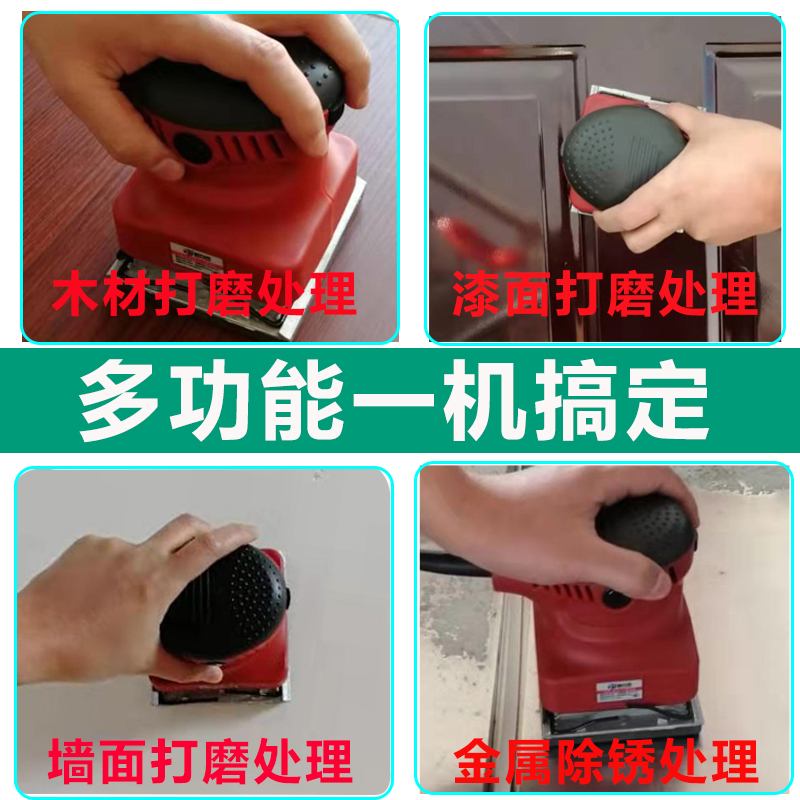 木材打磨处理

漆面打磨处理

多功能一机搞定

墙面打磨处理

金属除锈处理