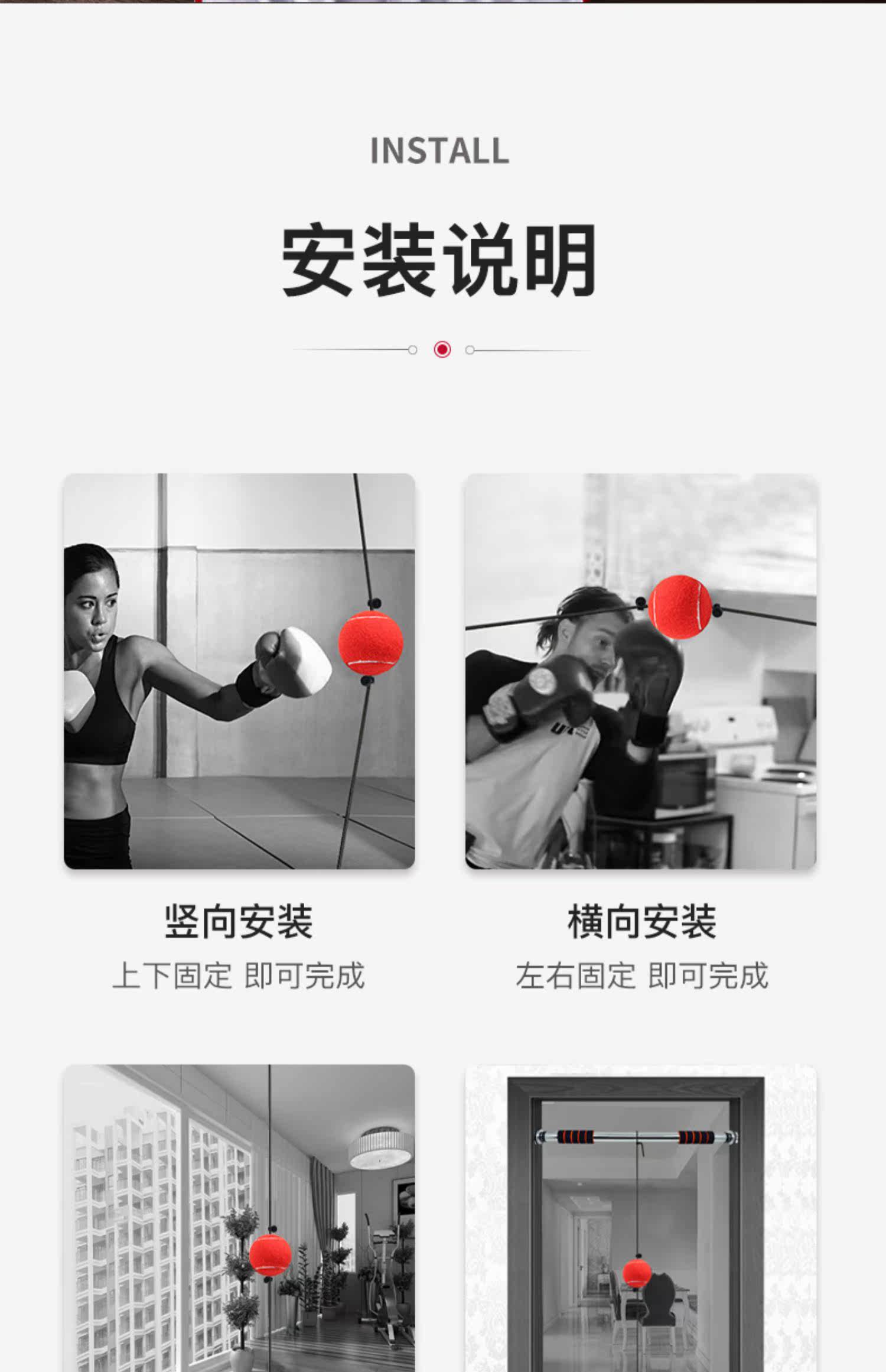 INSTALL

安装说明

竖向安装
上下固定 即可完成

横向安装
左右固定 即可完成