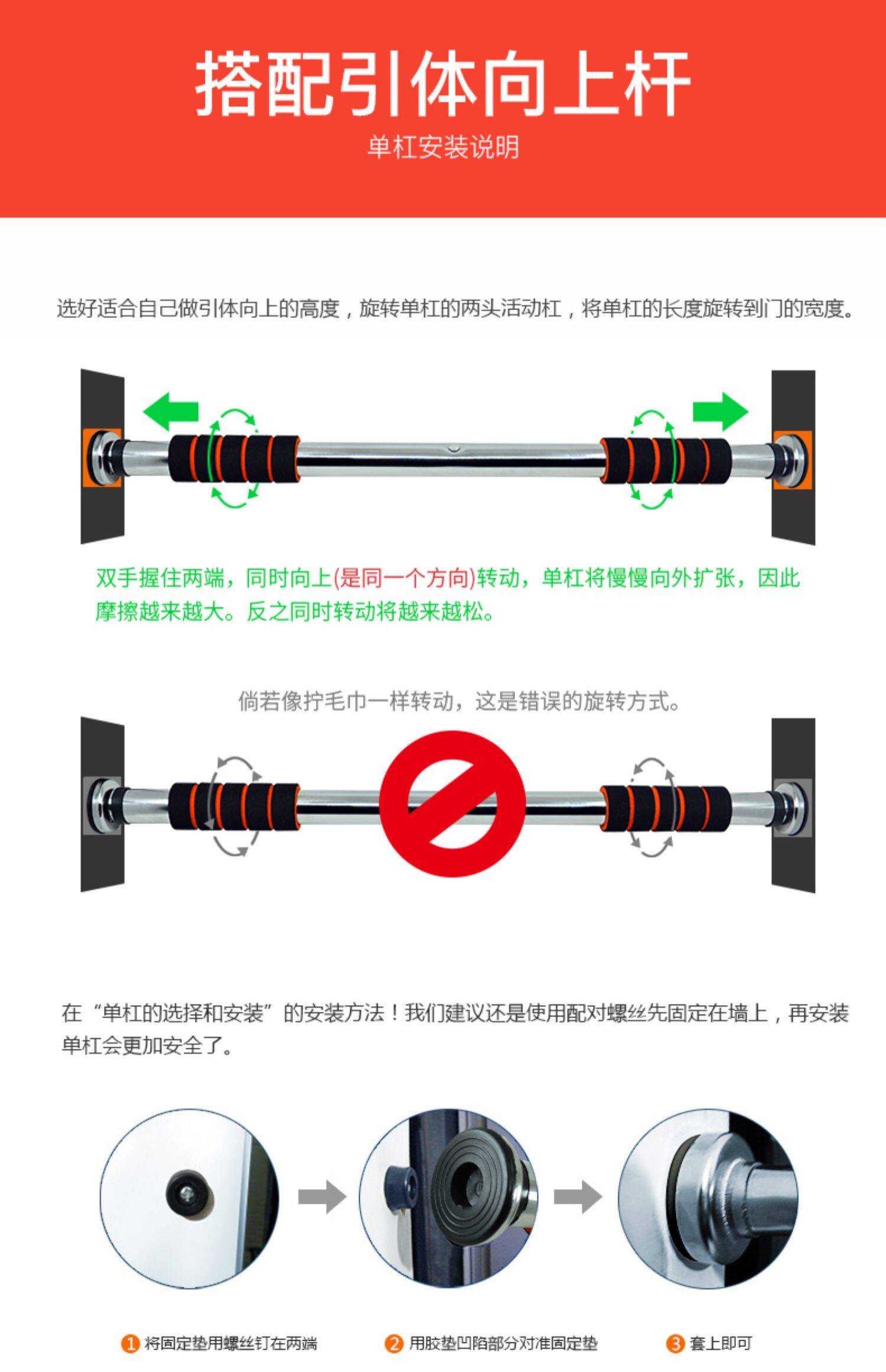 搭配引体向上杆
单杠安装说明

选好适合自己做引体向上的高度，旋转单杠的两头活动杠，将单杠的长度旋转到门的宽度。

双手握住两端，同时向上(是同一个方向)转动，单杠将慢慢向外扩张，因此摩擦越来越大。反之同时转动将越来越松。

倘若像拧毛巾一样转动，这是错误的旋转方式。

在“单杠的选择和安装”的安装方法！我们建议还是使用配对螺丝先固定在墙上，再安装单杠会更加安全了。

1 将固定垫用螺丝钉在两端
2 用胶垫凹陷部分对准固定垫
3 套上即可