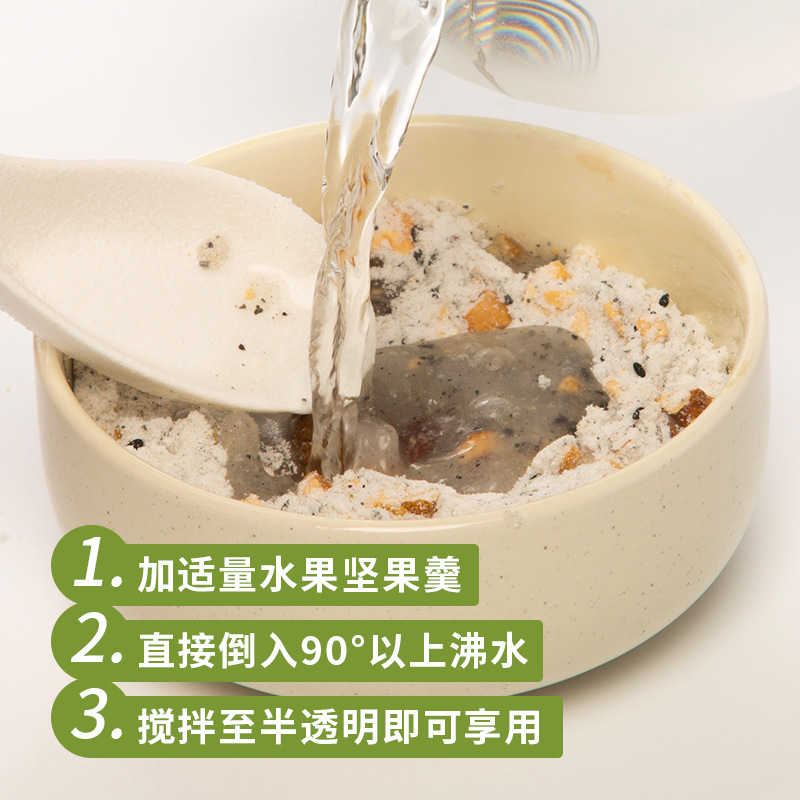 1. 加适量水果坚果羹

2. 直接倒入90°以上沸水

3. 搅拌至半透明即可享用