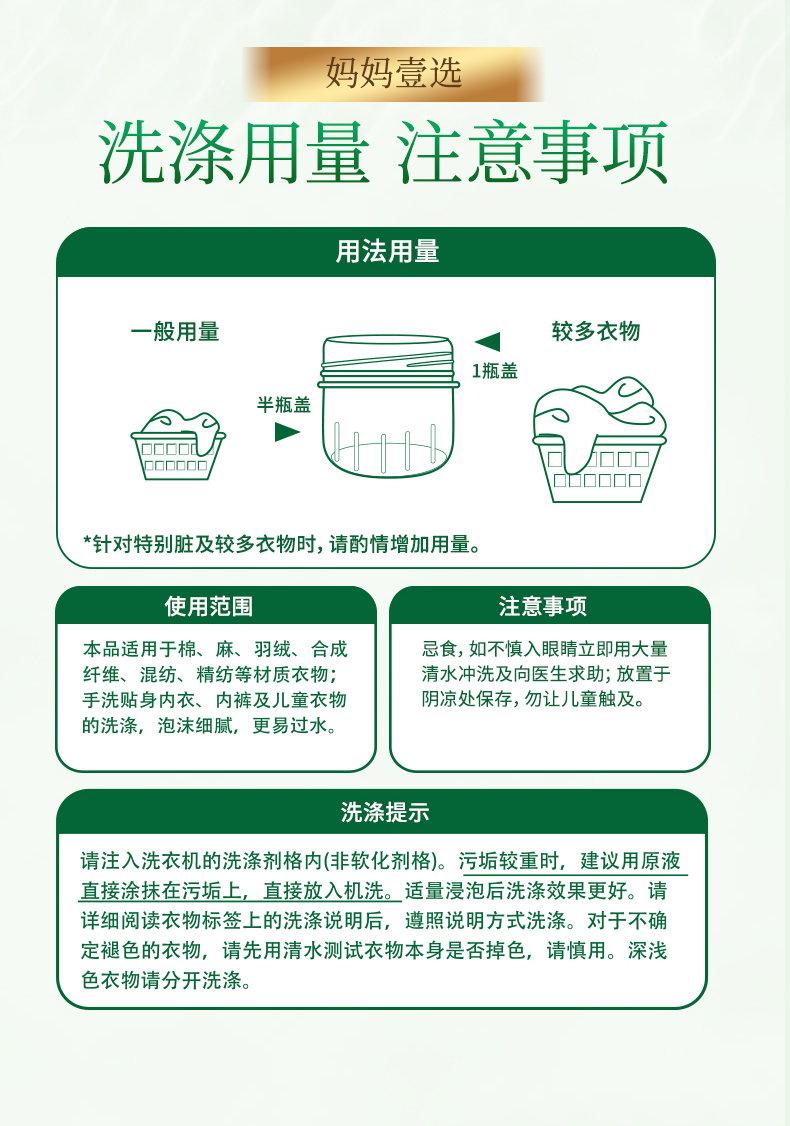 妈妈壹选

洗涤用量 注意事项

用法用量

一般用量

半瓶盖

1瓶盖

较多衣物

*针对特别脏及较多衣物时，请酌情增加用量。

使用范围

本品适用于棉、麻、羽绒、合成纤维、混纺、精纺等材质衣物；手洗贴身内衣、内裤及儿童衣物的洗涤，泡沫细腻，更易过水。

注意事项

忌食，如不慎入眼睛立即用大量清水冲洗及向医生求助；放置于阴凉处保存，勿让儿童触及。

洗涤提示

请注入洗衣机的洗涤剂格内(非软化剂格)。污垢较重时，建议用原液直接涂抹在污垢上，直接放入机洗。适量浸泡后洗涤效果更好。请详细阅读衣物标签上的洗涤说明后，遵照说明方式洗涤。对于不确定褪色的衣物，请先用清水测试衣物本身是否掉色，请慎用。深浅色衣物请分开洗涤。