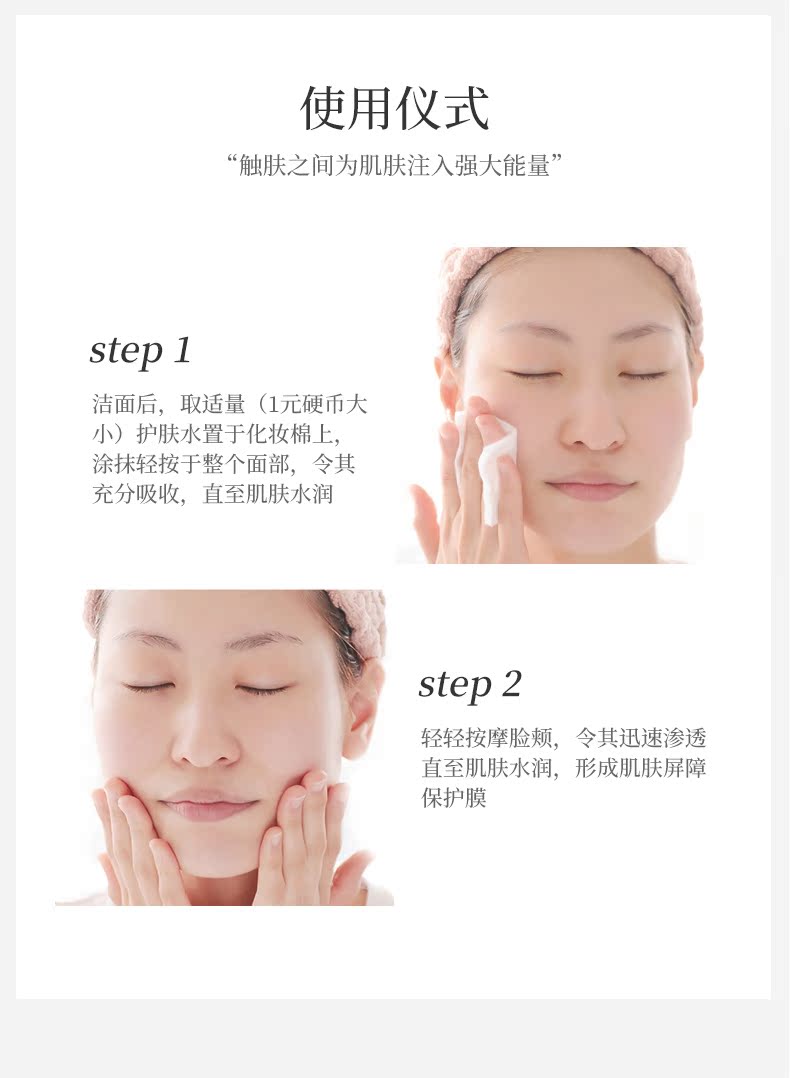 使用仪式

“触肤之间为肌肤注入强大能量”

step 1

洁面后，取适量（1元硬币大小）护肤水置于化妆棉上，涂抹轻按于整个面部，令其充分吸收，直至肌肤水润

step 2

轻轻按摩脸颊，令其迅速渗透直至肌肤水润，形成肌肤屏障保护膜