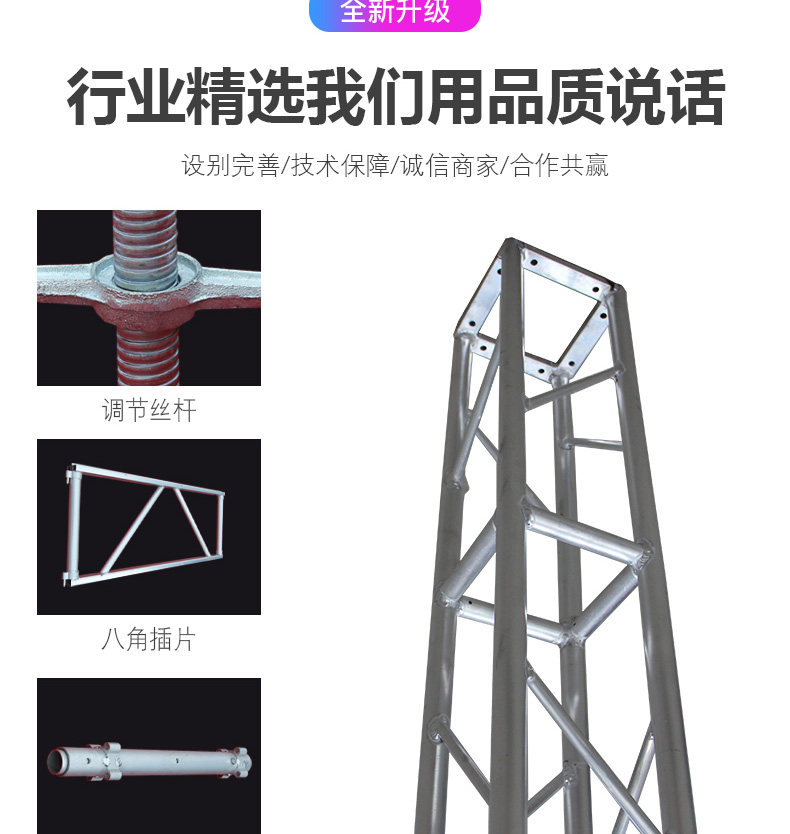 全新升级

行业精选我们用品质说话

设别完善/技术保障/诚信商家/合作共赢

调节丝杆

八角插片