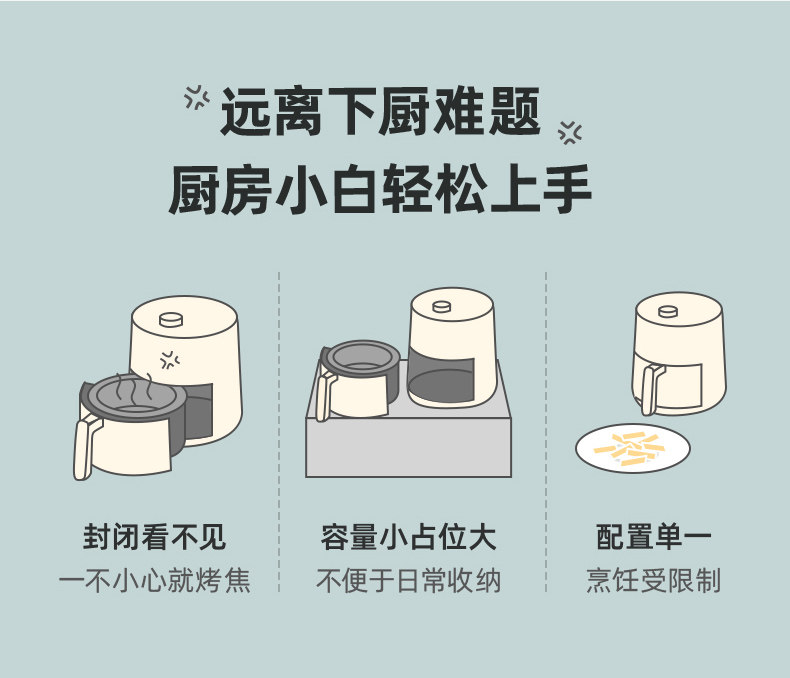 远离下厨难题
厨房小白轻松上手

封闭看不见
一不小心就烤焦

容量小占位大
不便于日常收纳

配置单一
烹饪受限制