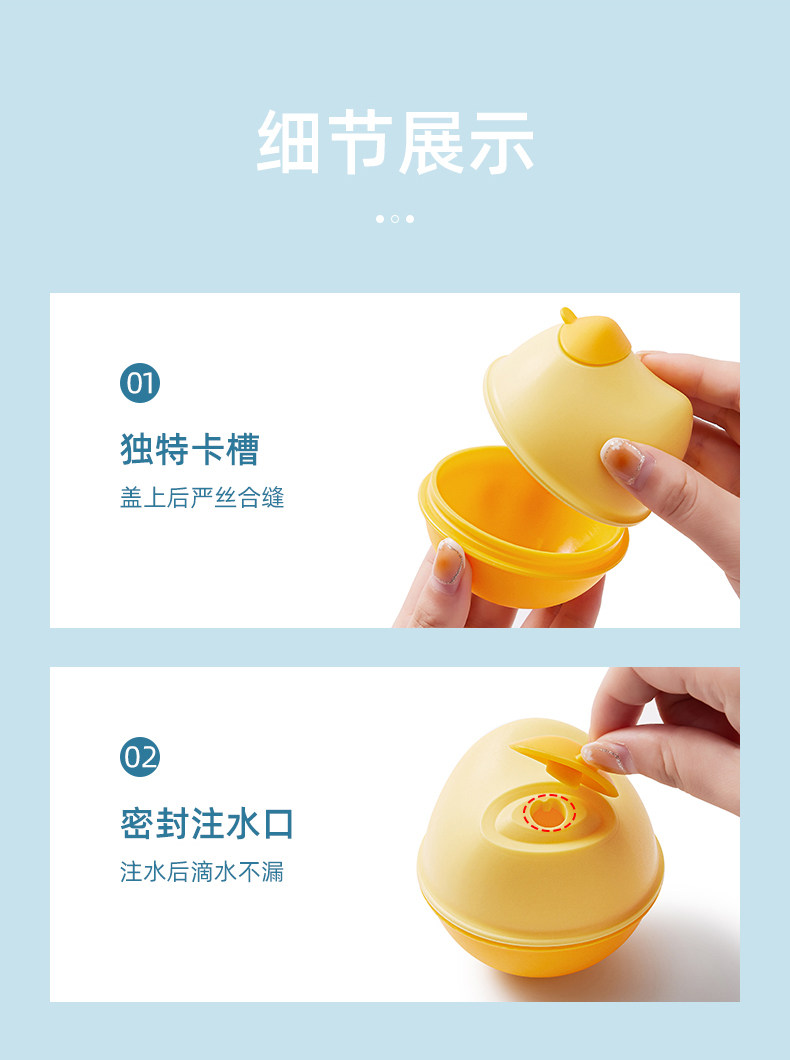 细节展示

01

独特卡槽

盖上后严丝合缝

02

密封注水口

注水后滴水不漏