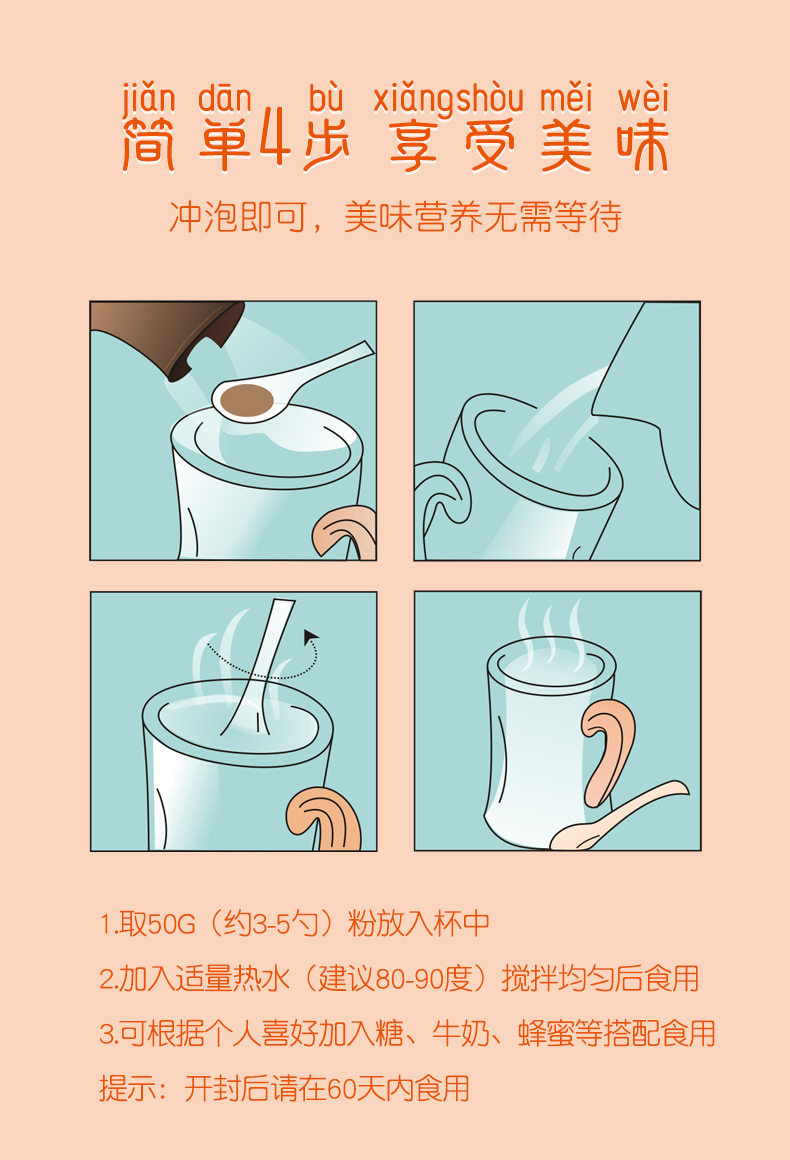 jiǎn dān bù xiǎngshòu měi wèi
简单4步 享受美味

冲泡即可，美味营养无需等待

1.取50G（约3-5勺）粉放入杯中

2.加入适量热水（建议80-90度）搅拌均匀后食用

3.可根据个人喜好加入糖、牛奶、蜂蜜等搭配食用

提示：开封后请在60天内食用