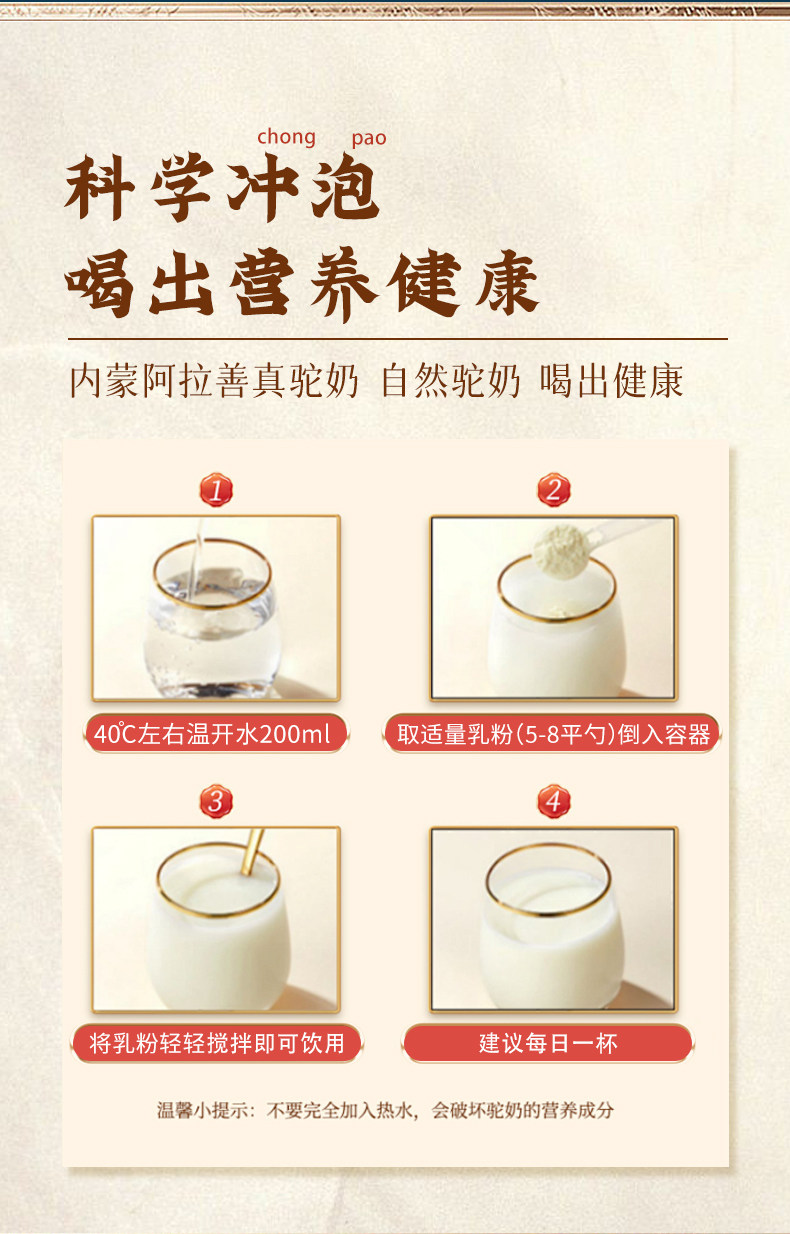 chong pao
科学冲泡
喝出营养健康

内蒙阿拉善真驼奶 自然驼奶 喝出健康

1
40℃左右温开水200ml

2
取适量乳粉(5-8平勺)倒入容器

3
将乳粉轻轻搅拌即可饮用

4
建议每日一杯

温馨小提示：不要完全加入热水，会破坏驼奶的营养成分