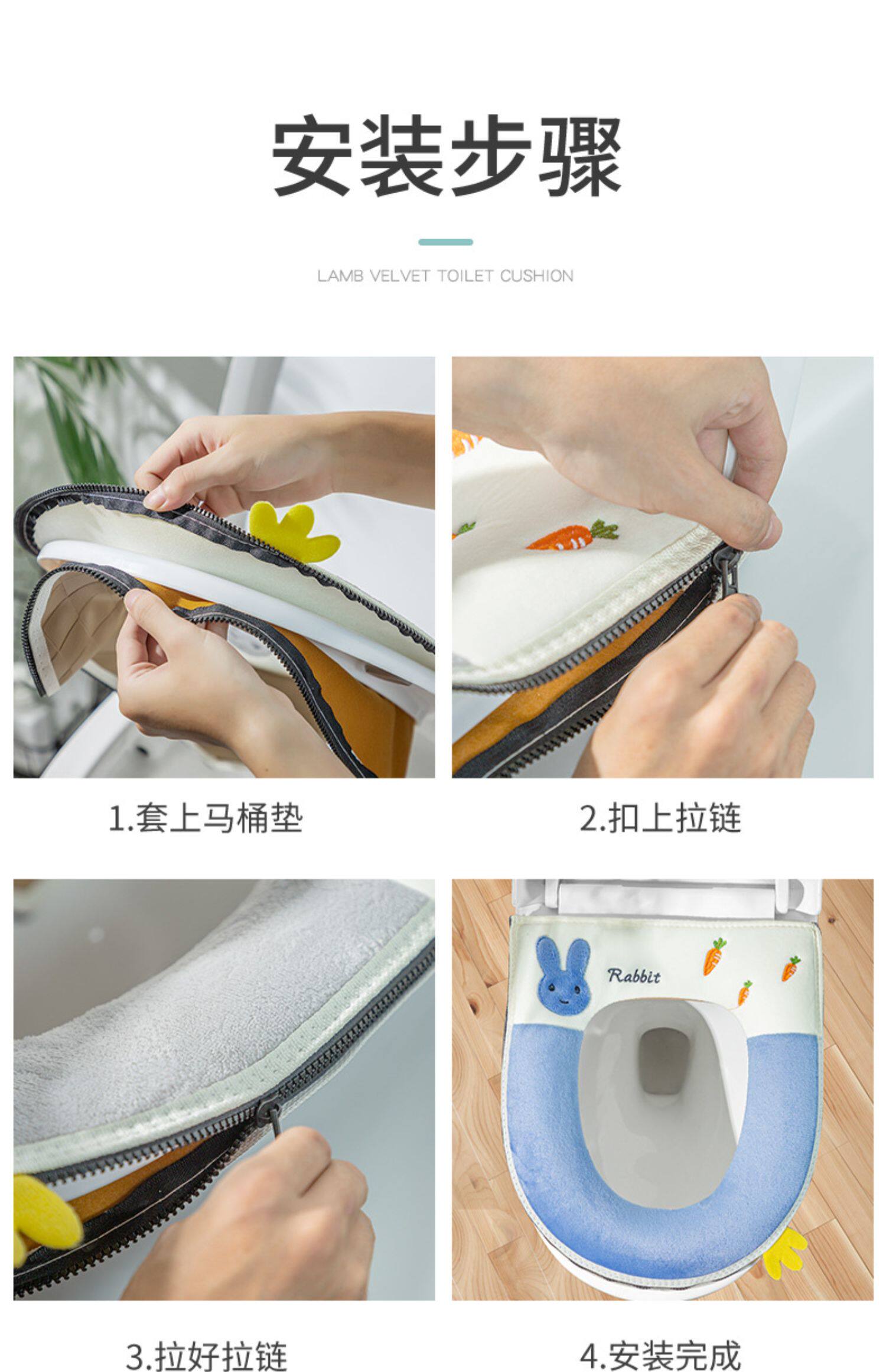 安装步骤

LAMB VELVET TOILET CUSHION

1.套上马桶垫

2.扣上拉链

Rabbit

3.拉好拉链

4.安装完成