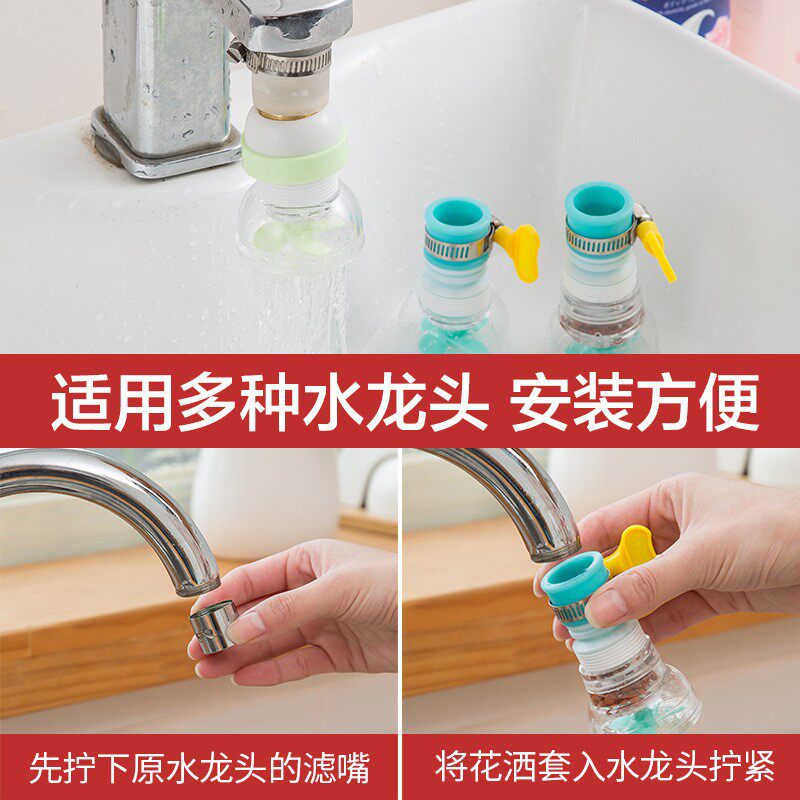 适用多种水龙头 安装方便

先拧下原水龙头的滤嘴

将花洒套入水龙头拧紧