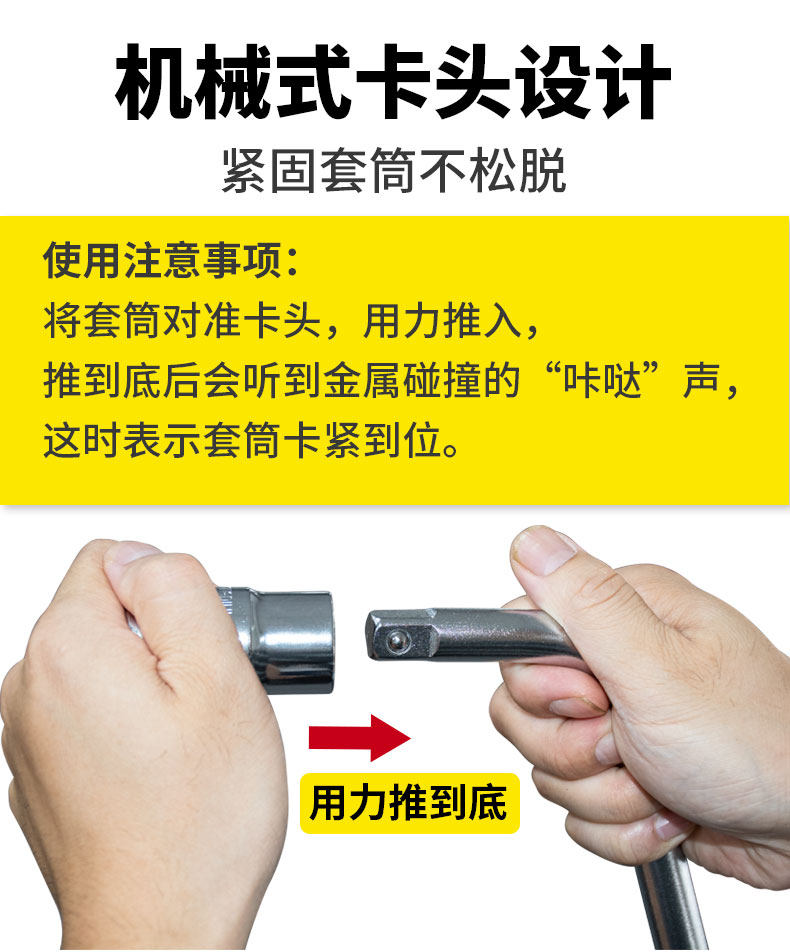 机械式卡头设计

紧固套筒不松脱

使用注意事项：
将套筒对准卡头，用力推入，
推到底后会听到金属碰撞的“咔哒”声，
这时表示套筒卡紧到位。

用力推到底