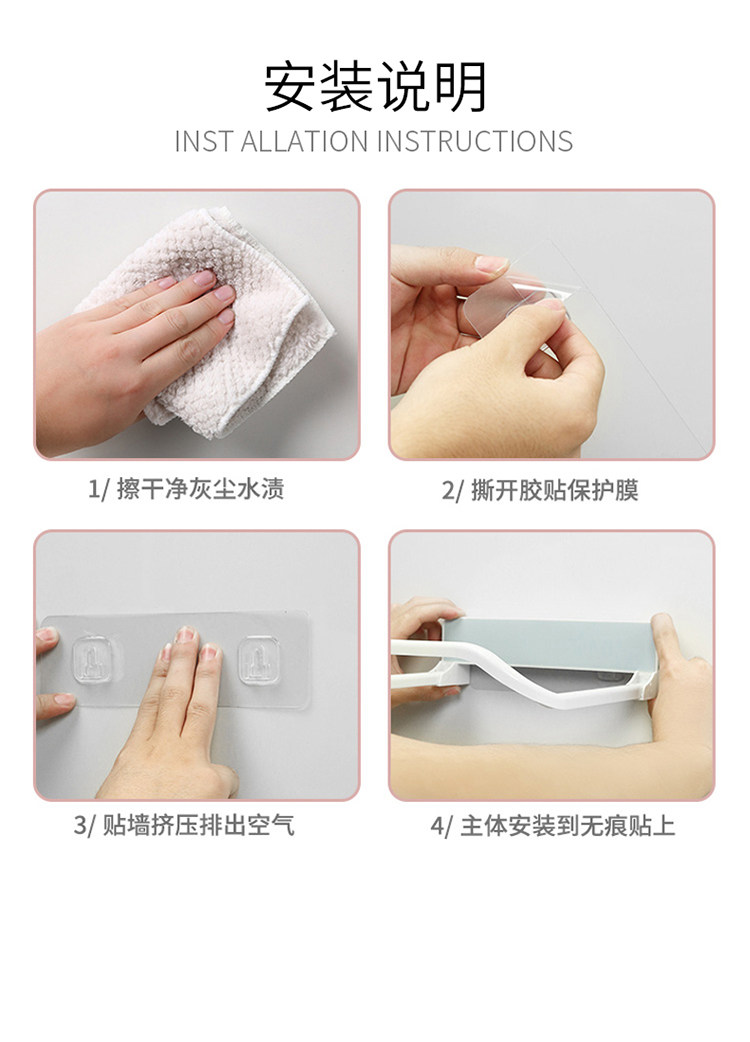 安装说明

INST ALLATION INSTRUCTIONS

1/ 擦干净灰尘水渍

2/ 撕开胶贴保护膜

3/ 贴墙挤压排出空气

4/ 主体安装到无痕贴上